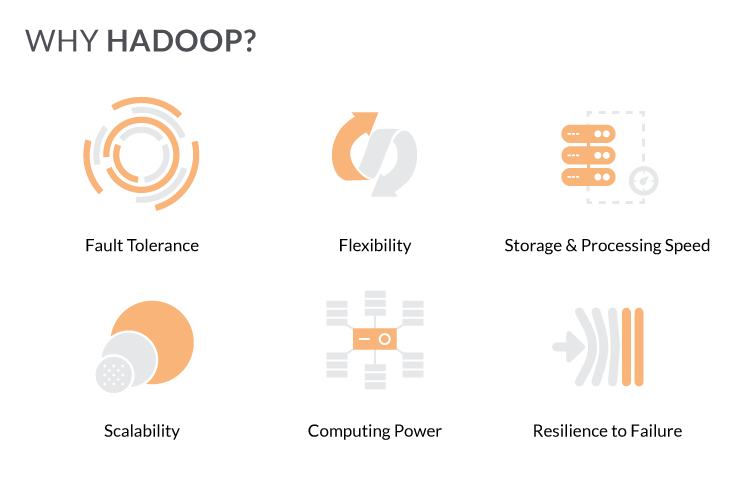 WHY HADOOP?

Fault Tolerance

Flexibility

Storage & Processing Speed

Scalability

Computing Power

Resilience to Failure