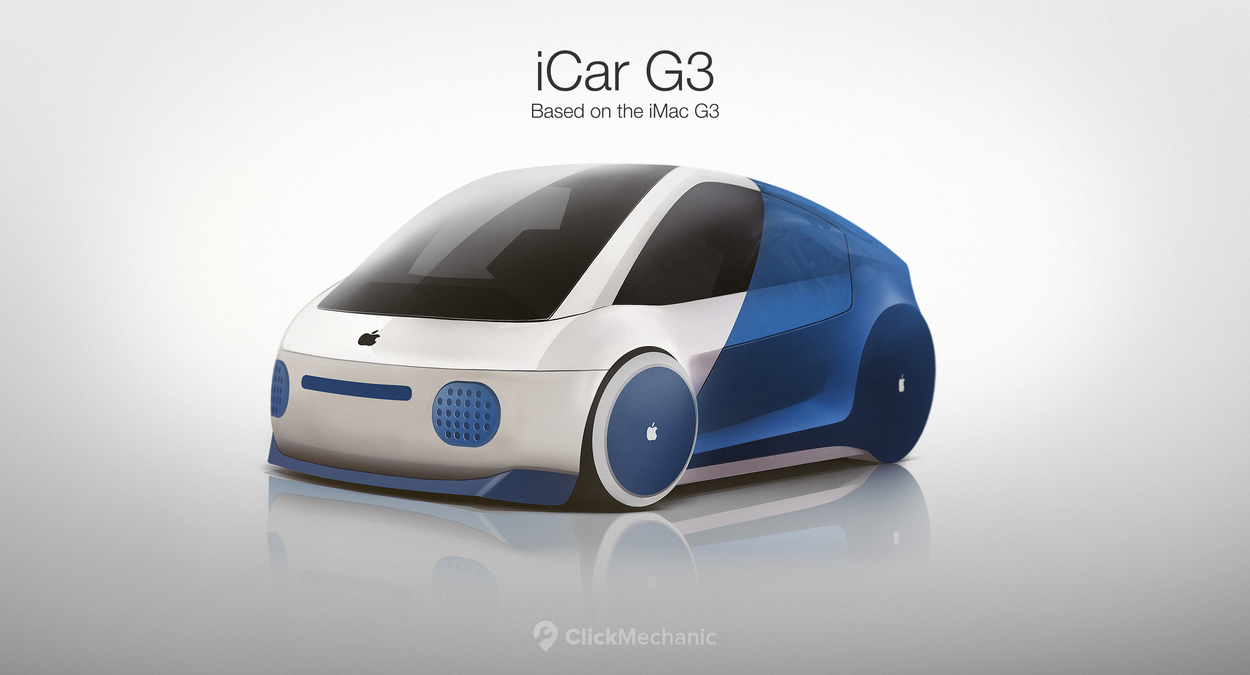 iCar G3
Based on the iMac G3

ClickMechanic