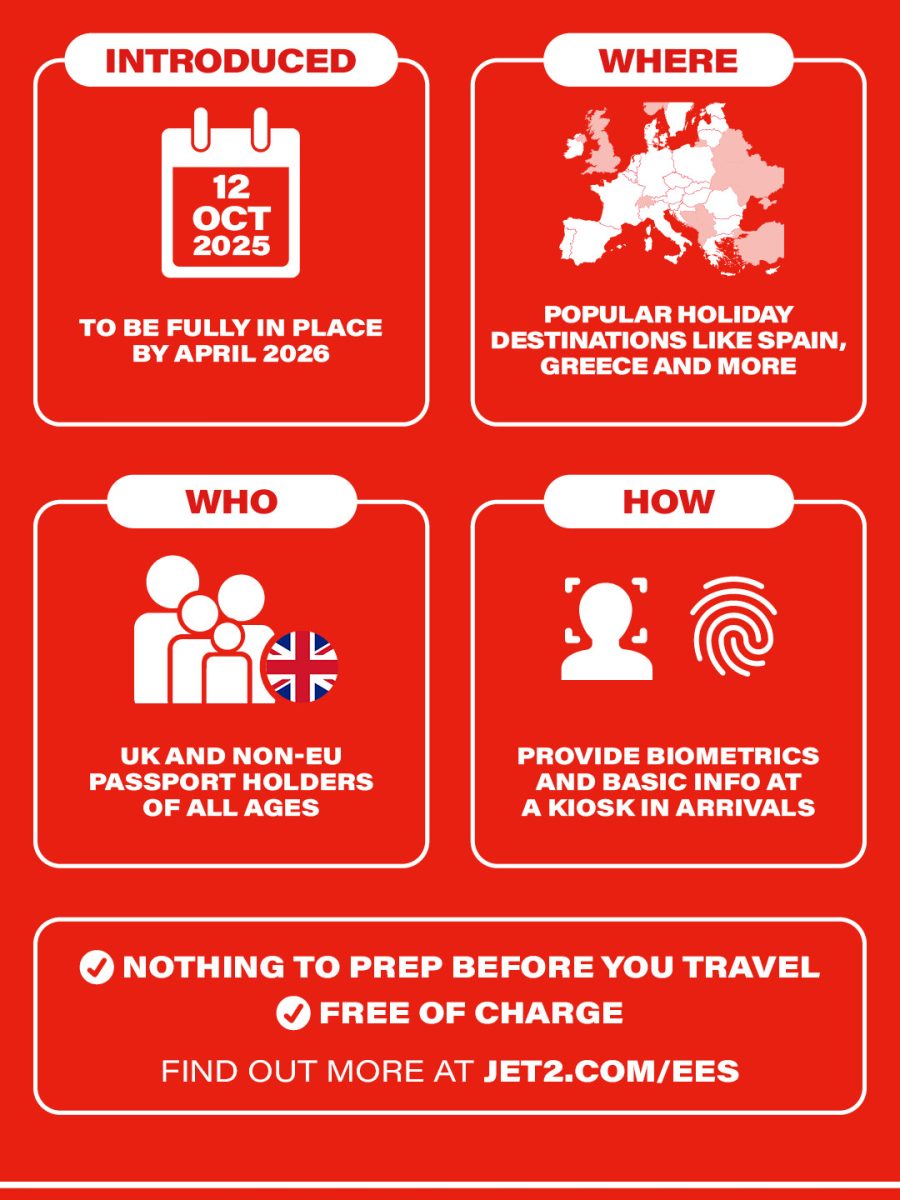 INTRODUCED

12
OCT
2025

TO BE FULLY IN PLACE BY APRIL 2026

WHERE

POPULAR HOLIDAY DESTINATIONS LIKE SPAIN, GREECE AND MORE

WHO

UK AND NON-EU PASSPORT HOLDERS OF ALL AGES

HOW

PROVIDE BIOMETRICS AND BASIC INFO AT A KIOSK IN ARRIVALS

NOTHING TO PREP BEFORE YOU TRAVEL
FREE OF CHARGE

FIND OUT MORE AT JET2.COM/EES