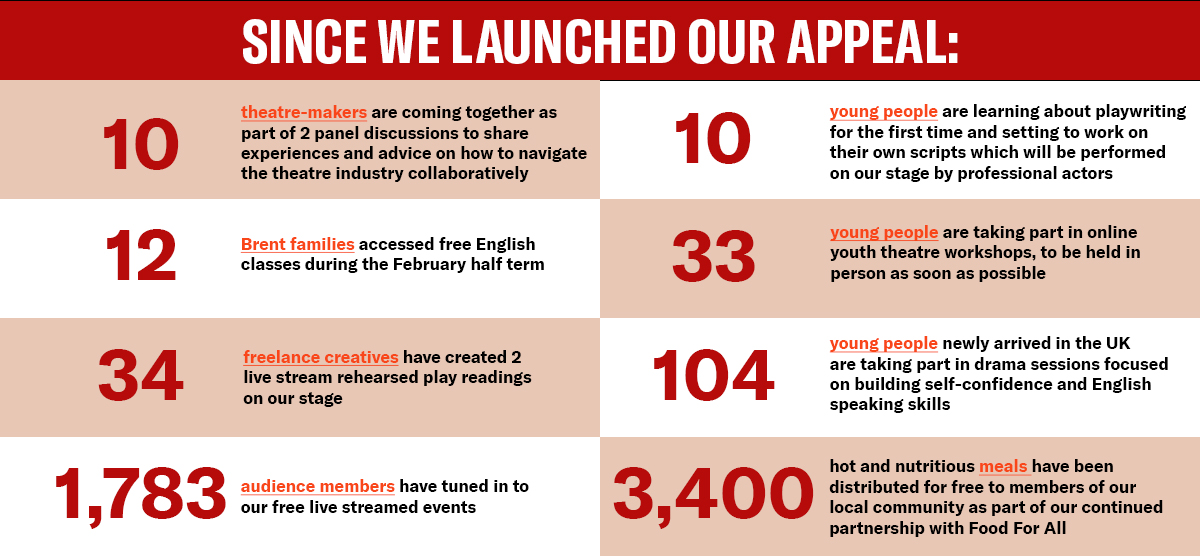 SINCE WE LAUNCHED OUR APPEAL:

10 theatre-makers are coming together as part of 2 panel discussions to share experiences and advice on how to navigate the theatre industry collaboratively

12 Brent families accessed free English classes during the February half term

34 freelance creatives have created 2 live stream rehearsed play readings on our stage

1,783 audience members have tuned in to our free live streamed events

10 young people are learning about playwriting for the first time and setting to work on their own scripts which will be performed on our stage by professional actors

33 young people are taking part in online youth theatre workshops, to be held in person as soon as possible

104 young people newly arrived in the UK are taking part in drama sessions focused on building self-confidence and English speaking skills

3,400 hot and nutritious meals have been distributed for free to members of our local community as part of our continued partnership with Food For All