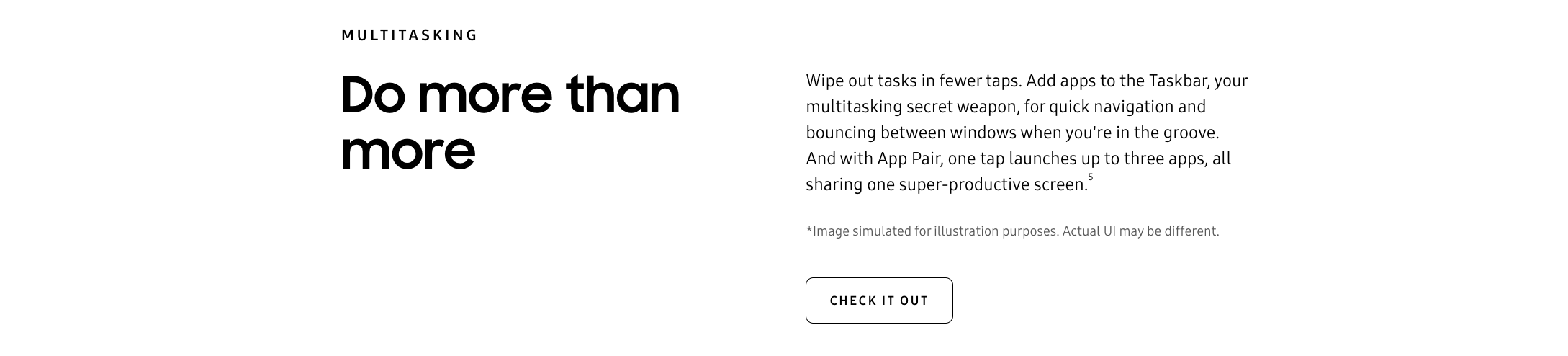 MULTITASKING

Do more than more

Wipe out tasks in fewer taps. Add apps to the Taskbar, your multitasking secret weapon, for quick navigation and bouncing between windows when you're in the groove. And with App Pair, one tap launches up to three apps, all sharing one super-productive screen.$^{5}$

*Image simulated for illustration purposes. Actual UI may be different.

CHECK IT OUT