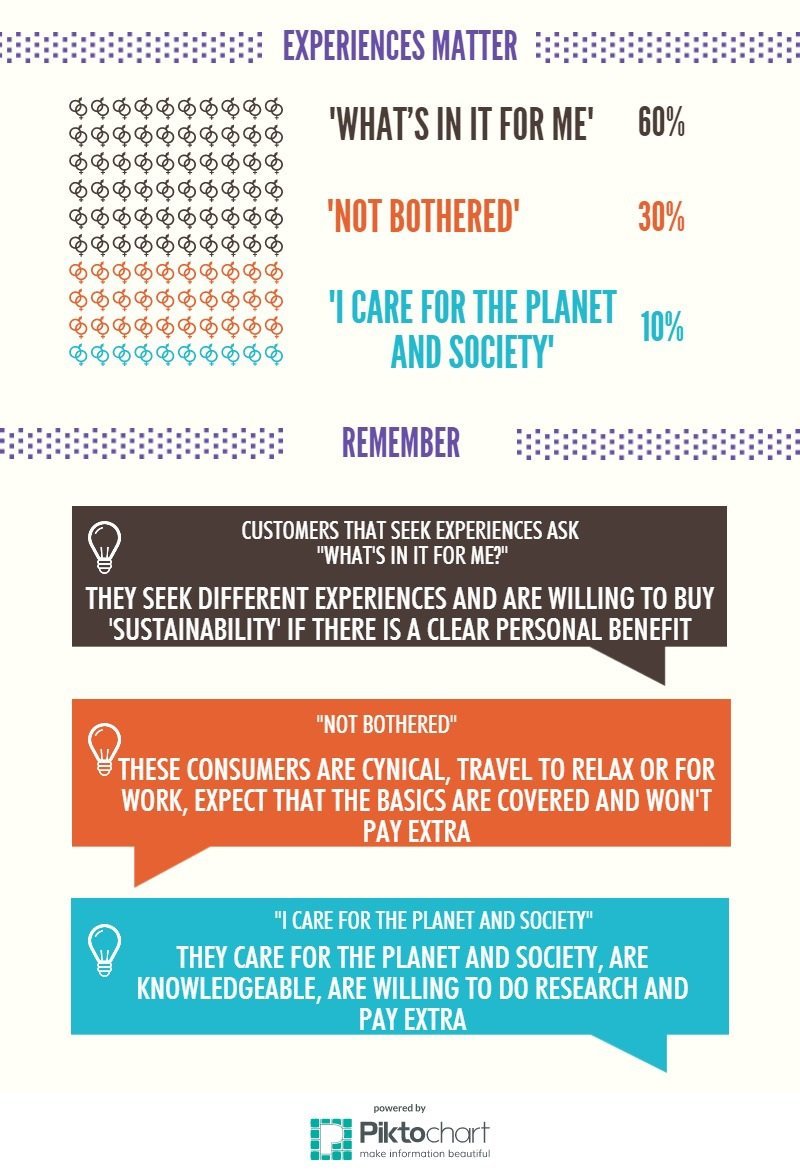 EXPERIENCES MATTER

'WHAT'S IN IT FOR ME' 60%

'NOT BOTHERED' 30%

'I CARE FOR THE PLANET AND SOCIETY' 10%

REMEMBER

CUSTOMERS THAT SEEK EXPERIENCES ASK "WHAT'S IN IT FOR ME?"

THEY SEEK DIFFERENT EXPERIENCES AND ARE WILLING TO BUY 'SUSTAINABILITY' IF THERE IS A CLEAR PERSONAL BENEFIT

"NOT BOTHERED"

THESE CONSUMERS ARE CYNICAL, TRAVEL TO RELAX OR FOR WORK, EXPECT THAT THE BASICS ARE COVERED AND WON'T PAY EXTRA

"I CARE FOR THE PLANET AND SOCIETY"

THEY CARE FOR THE PLANET AND SOCIETY, ARE KNOWLEDGEABLE, ARE WILLING TO DO RESEARCH AND PAY EXTRA

powered by
Piktochart
make information beautiful