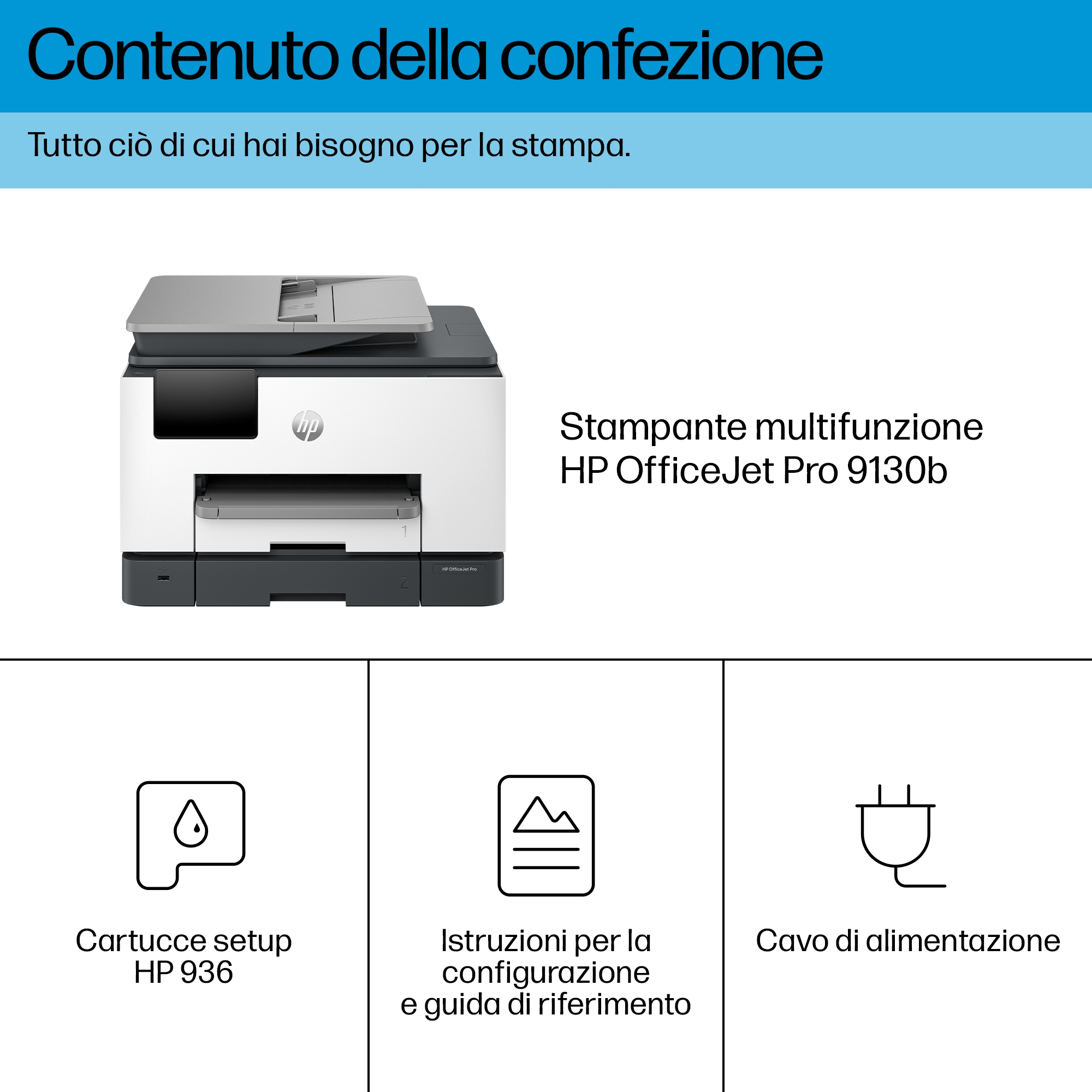 Contenuto della confezione

Tutto ciò di cui hai bisogno per la stampa.

hp

1

2

HP OfficeJet Pro

Stampante multifunzione HP OfficeJet Pro 9130b

Cartucce setup HP 936

Istruzioni per la configurazione e guida di riferimento

Cavo di alimentazione