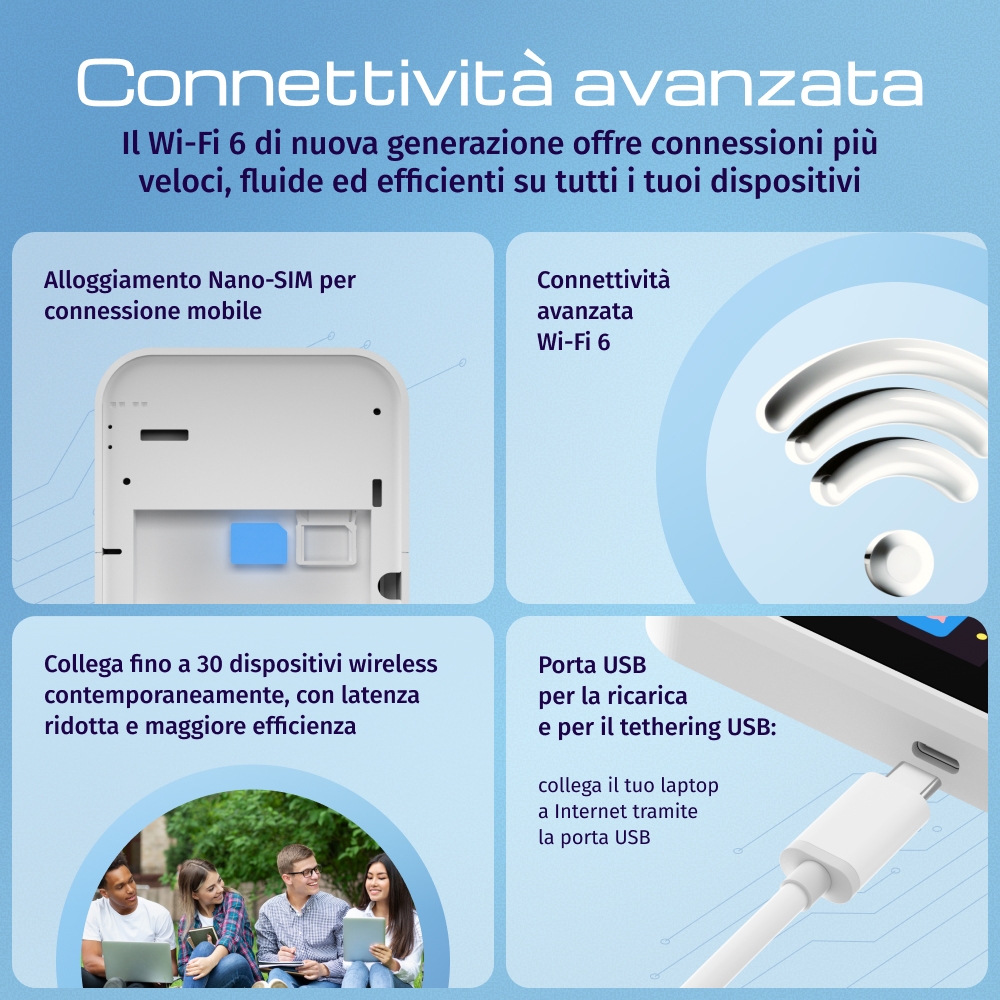 Connettività avanzata

Il Wi-Fi 6 di nuova generazione offre connessioni più veloci, fluide ed efficienti su tutti i tuoi dispositivi

Alloggiamento Nano-SIM per connessione mobile

Connettività avanzata Wi-Fi 6

Collega fino a 30 dispositivi wireless contemporaneamente, con latenza ridotta e maggiore efficienza

Porta USB per la ricarica e per il tethering USB:

collega il tuo laptop a Internet tramite la porta USB