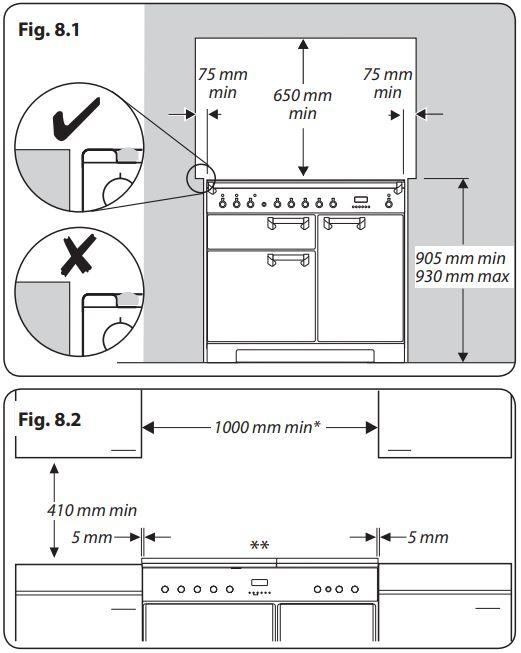 Fig. 8.1

75 mm min

650 mm min

75 mm min

905 mm min
930 mm max

Fig. 8.2

1000 mm min*

410 mm min

5 mm

**

5 mm