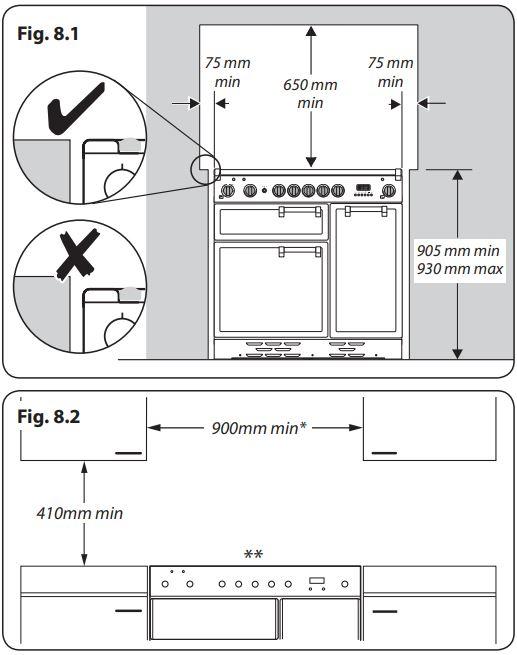 Fig. 8.1

75 mm min

650 mm min

75 mm min

905 mm min
930 mm max

Fig. 8.2

900mm min*

410mm min

**