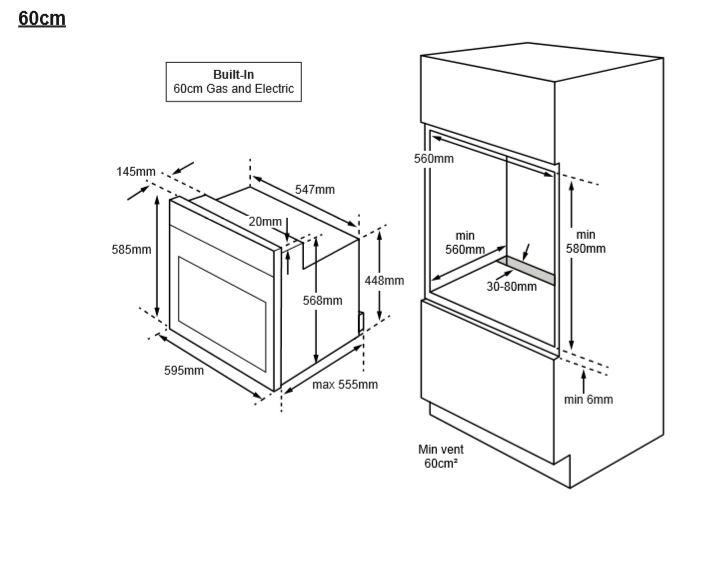 60cm

Built-In
60cm Gas and Electric

145mm
547mm
20mm
585mm
568mm
448mm
595mm
max 555mm

560mm
min 560mm
min 580mm
30-80mm
min 6mm
Min vent 60cm²