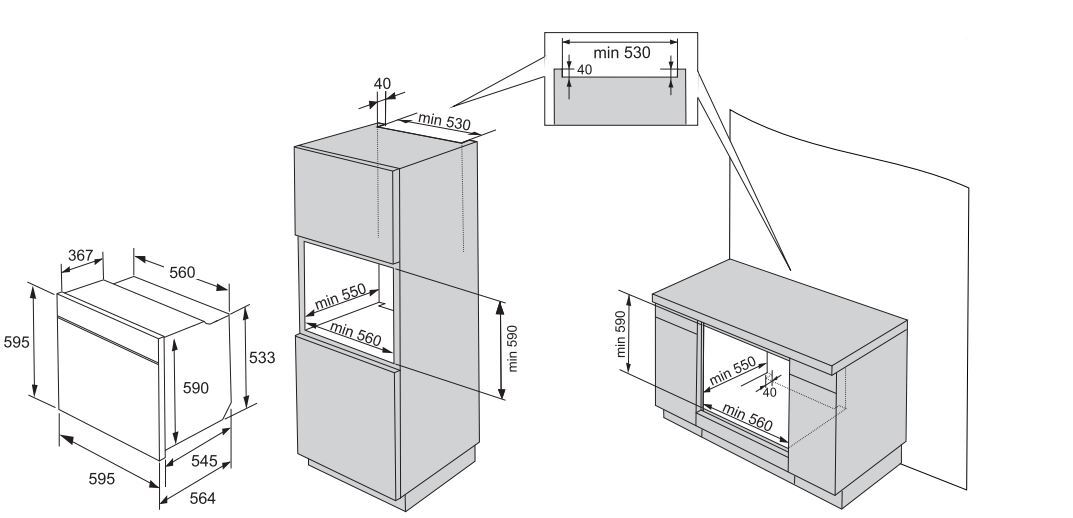 367
560
595
590
533
595
545
564
40
min 530
min 550
min 560
min 590
min 530
40
min 590
min 550
40
min 560