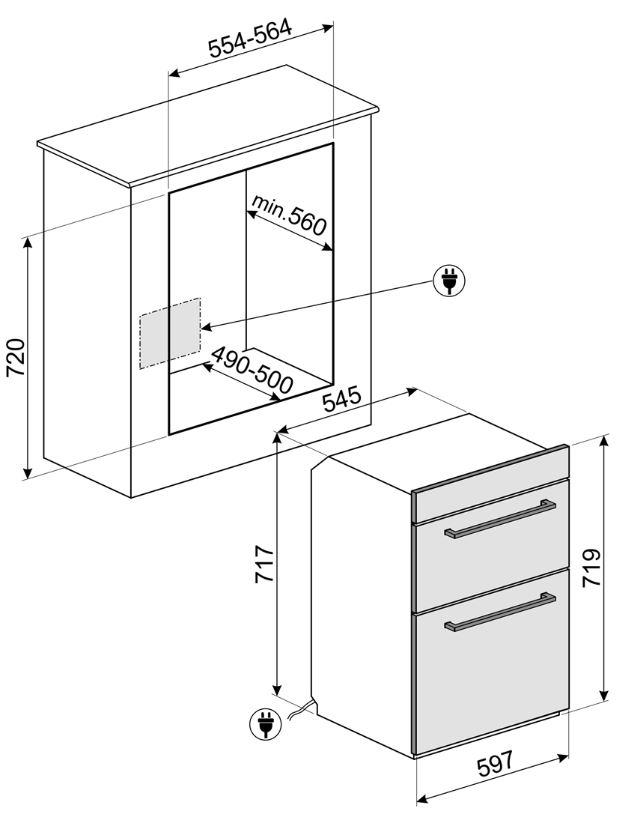 554-564

min.560

720

490-500

545

717

719

597