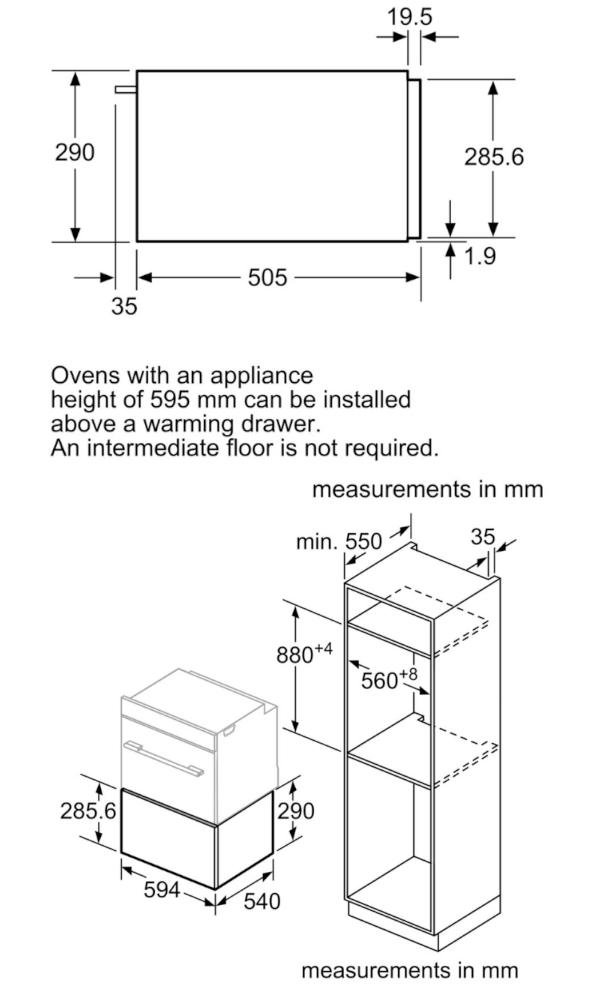 19.5

290

285.6

1.9

505

35

Ovens with an appliance height of 595 mm can be installed above a warming drawer.
An intermediate floor is not required.

measurements in mm

min. 550

35

$880^{+4}$

$560^{+8}$

285.6

290

594

540

measurements in mm