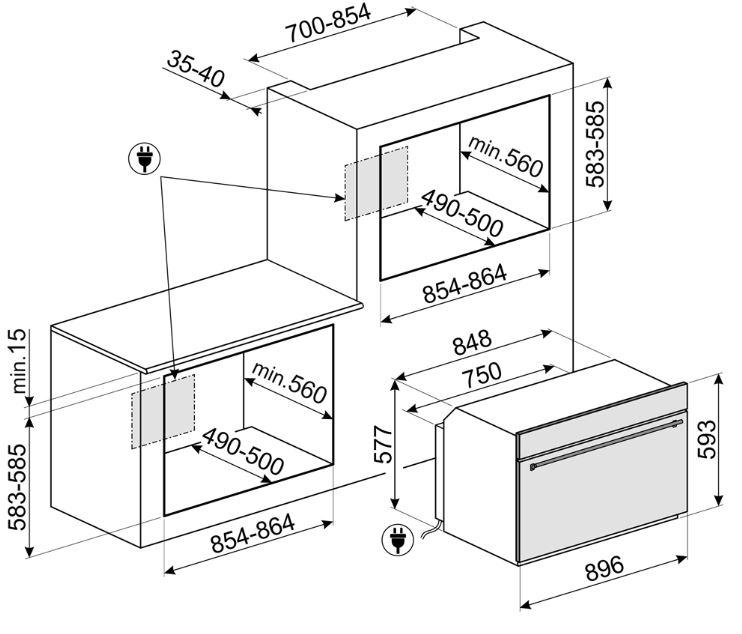 700-854
35-40
583-585
min.560
490-500
854-864
min.15
583-585
min.560
490-500
854-864
848
750
577
593
896