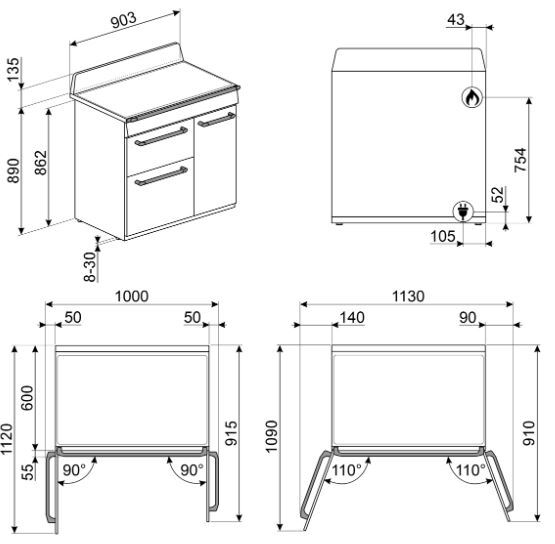 903
135
890
862
8-30
43
754
52
105
1000
50
50
1120
600
55
90°
90°
915
1130
140
90
1090
110°
110°
910