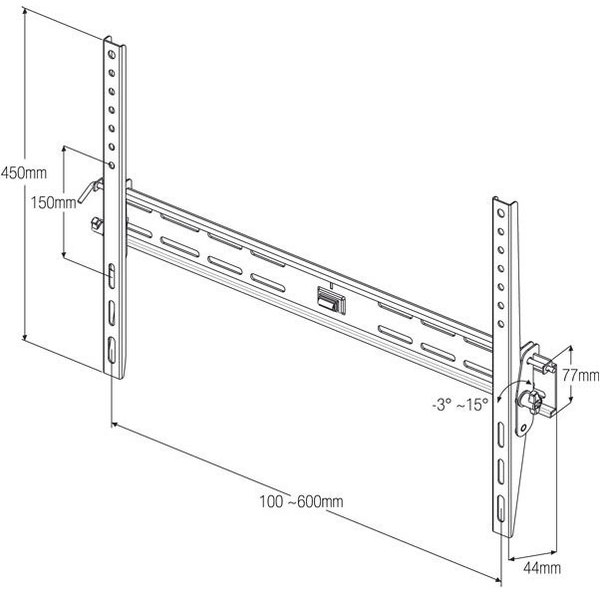 450mm
150mm
77mm
-3° ~15°
100 ~600mm
44mm