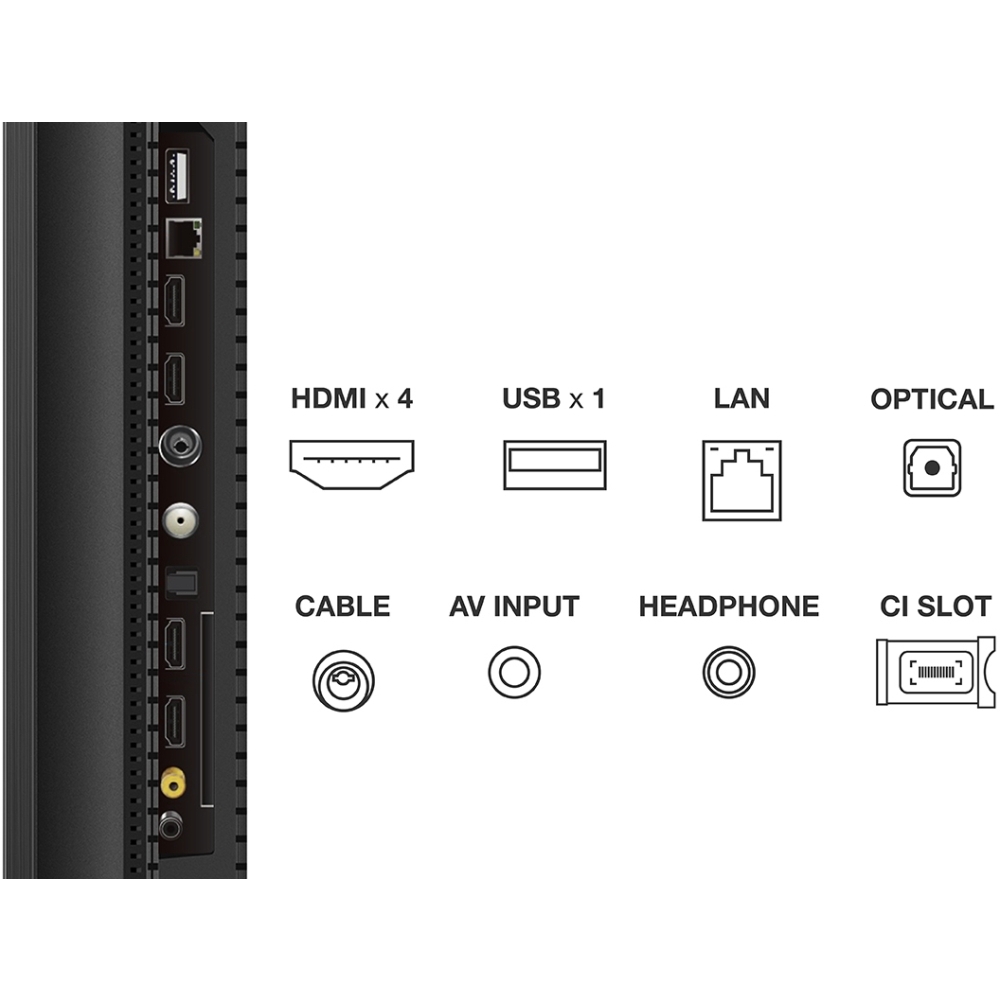 HDMI x 4
USB x 1
LAN
OPTICAL
CABLE
AV INPUT
HEADPHONE
CI SLOT