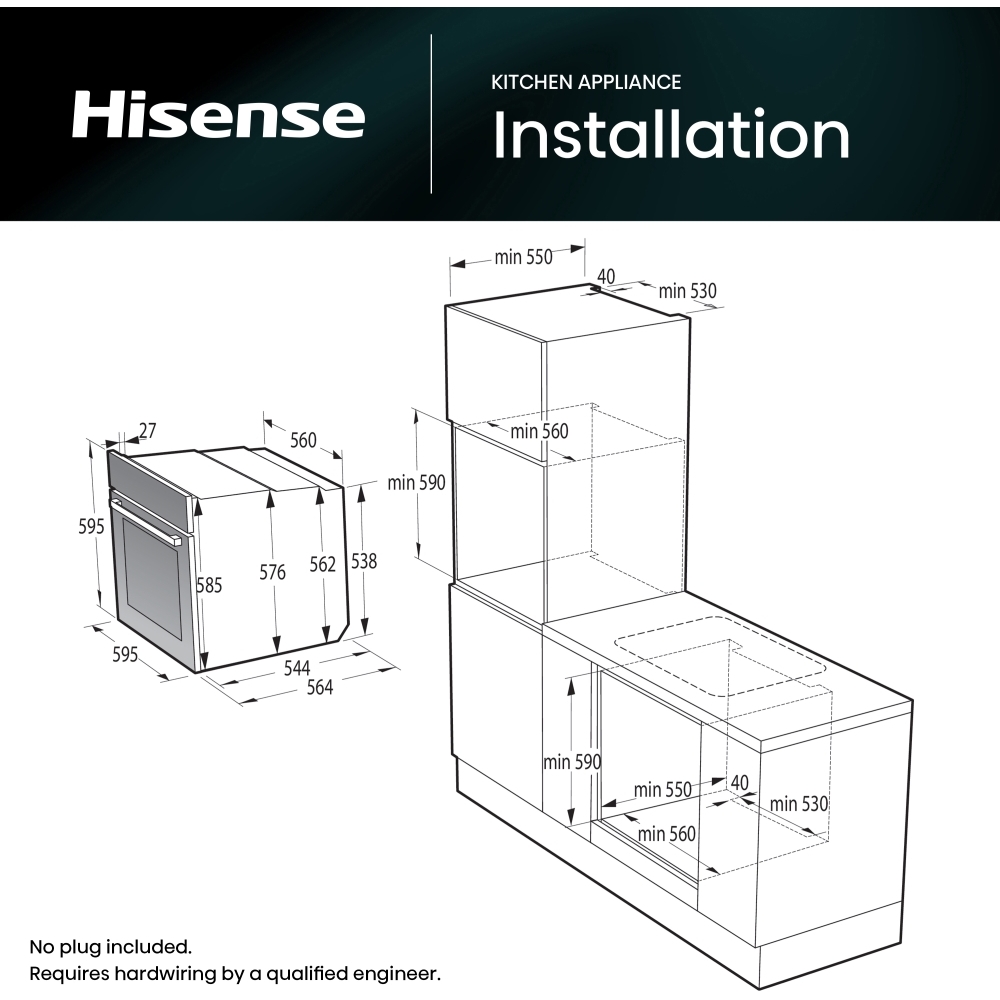 Hisense

KITCHEN APPLIANCE
Installation

27
560
595
585
576
562
538
595
544
564

min 550
40
min 530
min 560
min 590

min 590
min 550
40
min 530
min 560

No plug included.
Requires hardwiring by a qualified engineer.