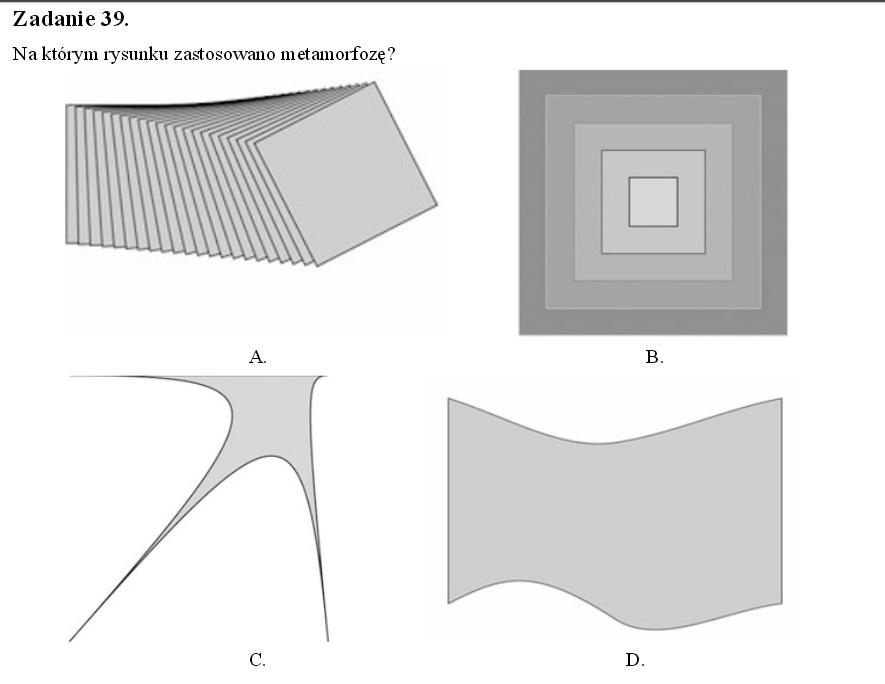 Zadanie 39.

Na którym rysunku zastosowano metamorfozę?

A.

B.

C.

D.