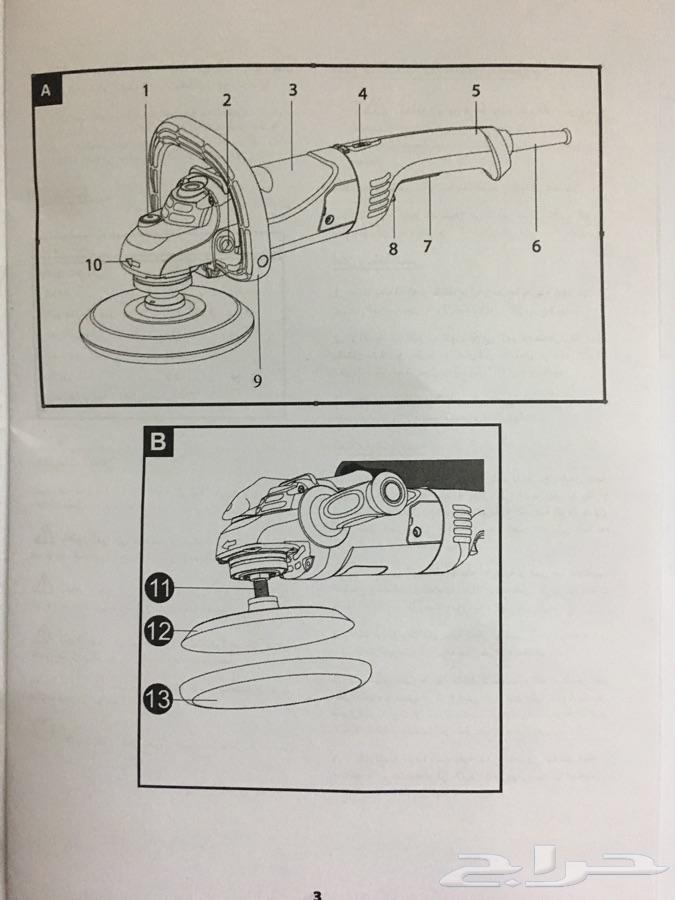 A
1
2
3
4
5
10
8
7
6
9

B
11
12
13

3

حراج