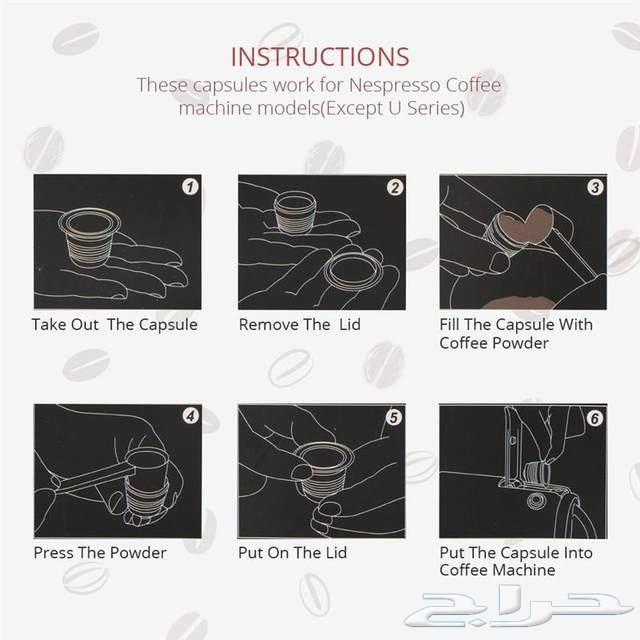 INSTRUCTIONS

These capsules work for Nespresso Coffee machine models(Except U Series)

1

Take Out The Capsule

2

Remove The Lid

3

Fill The Capsule With Coffee Powder

4

Press The Powder

5

Put On The Lid

6

Put The Capsule Into Coffee Machine

حراج