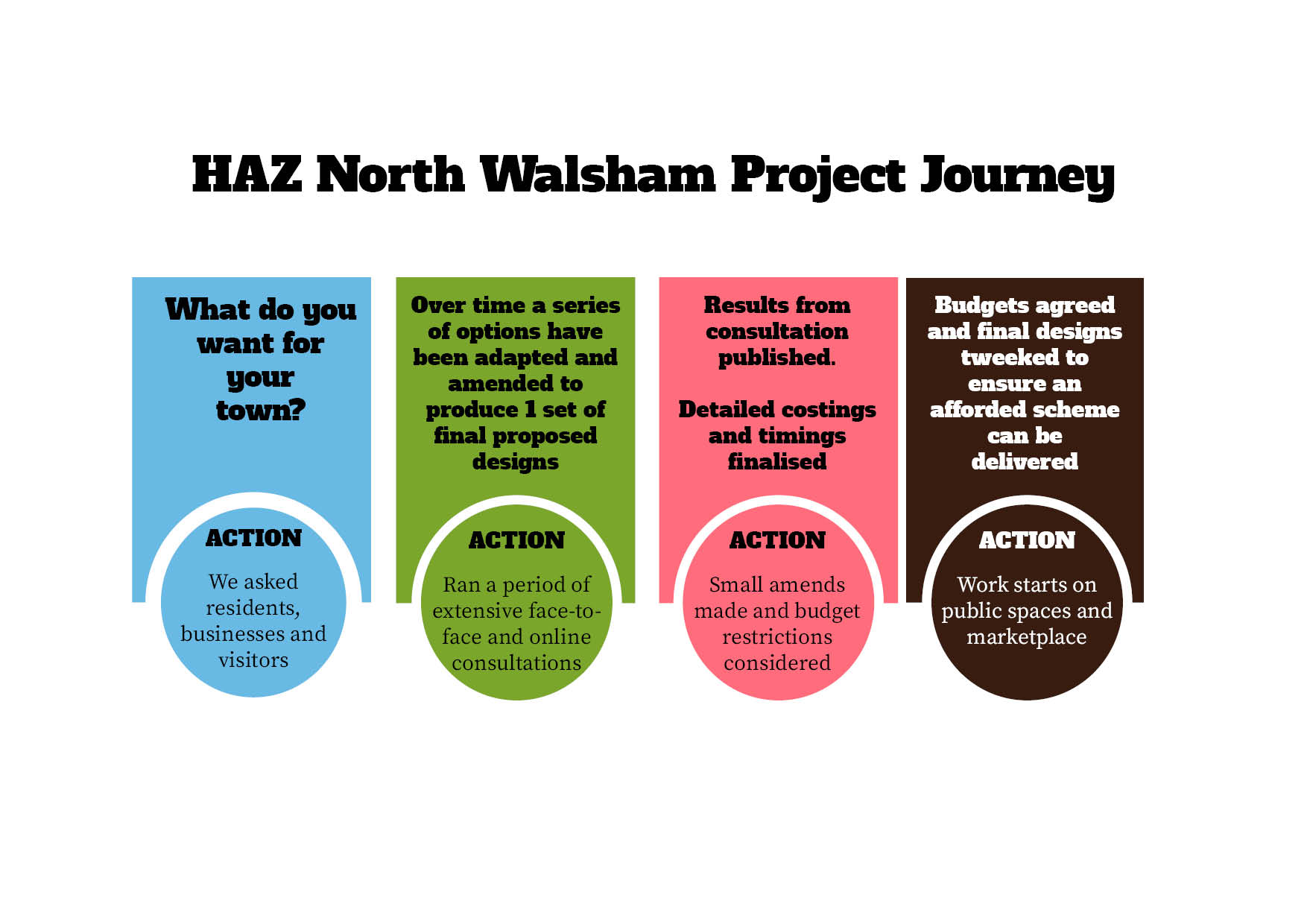 HAZ North Walsham Project Journey

What do you want for your town?

ACTION

We asked residents, businesses and visitors

Over time a series of options have been adapted and amended to produce 1 set of final proposed designs

ACTION

Ran a period of extensive face-to-face and online consultations

Results from consultation published.

Detailed costings and timings finalised

ACTION

Small amends made and budget restrictions considered

Budgets agreed and final designs tweeked to ensure an afforded scheme can be delivered

ACTION

Work starts on public spaces and marketplace