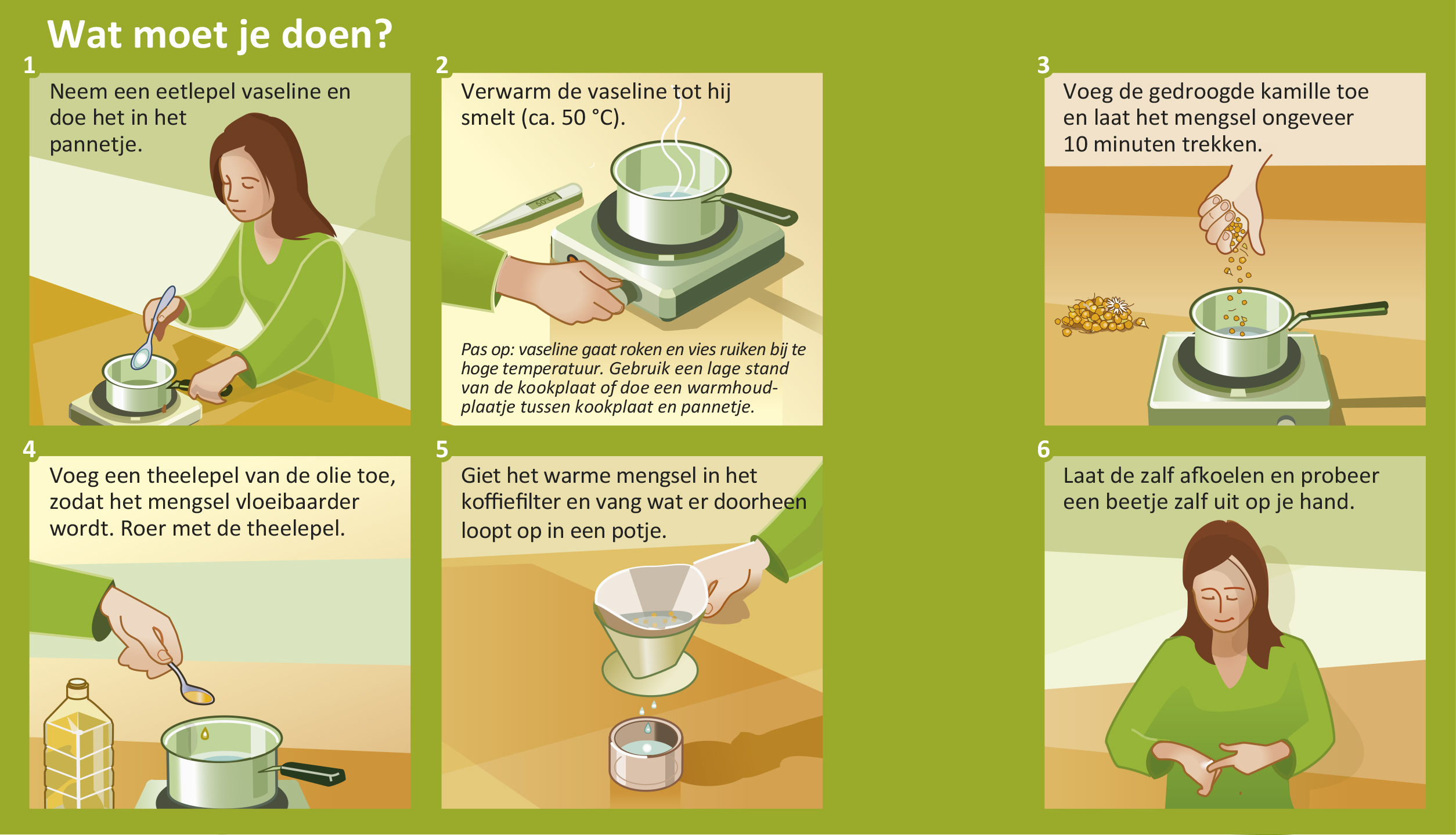 Wat moet je doen?

1
Neem een eetlepel vaseline en doe het in het pannetje.

2
Verwarm de vaseline tot hij smelt (ca. 50 °C).

50 °C

Pas op: vaseline gaat roken en vies ruiken bij te hoge temperatuur. Gebruik een lage stand van de kookplaat of doe een warmhoudplaatje tussen kookplaat en pannetje.

3
Voeg de gedroogde kamille toe en laat het mengsel ongeveer 10 minuten trekken.

4
Voeg een theelepel van de olie toe, zodat het mengsel vloeibaarder wordt. Roer met de theelepel.

5
Giet het warme mengsel in het koffiefilter en vang wat er doorheen loopt op in een potje.

6
Laat de zalf afkoelen en probeer een beetje zalf uit op je hand.