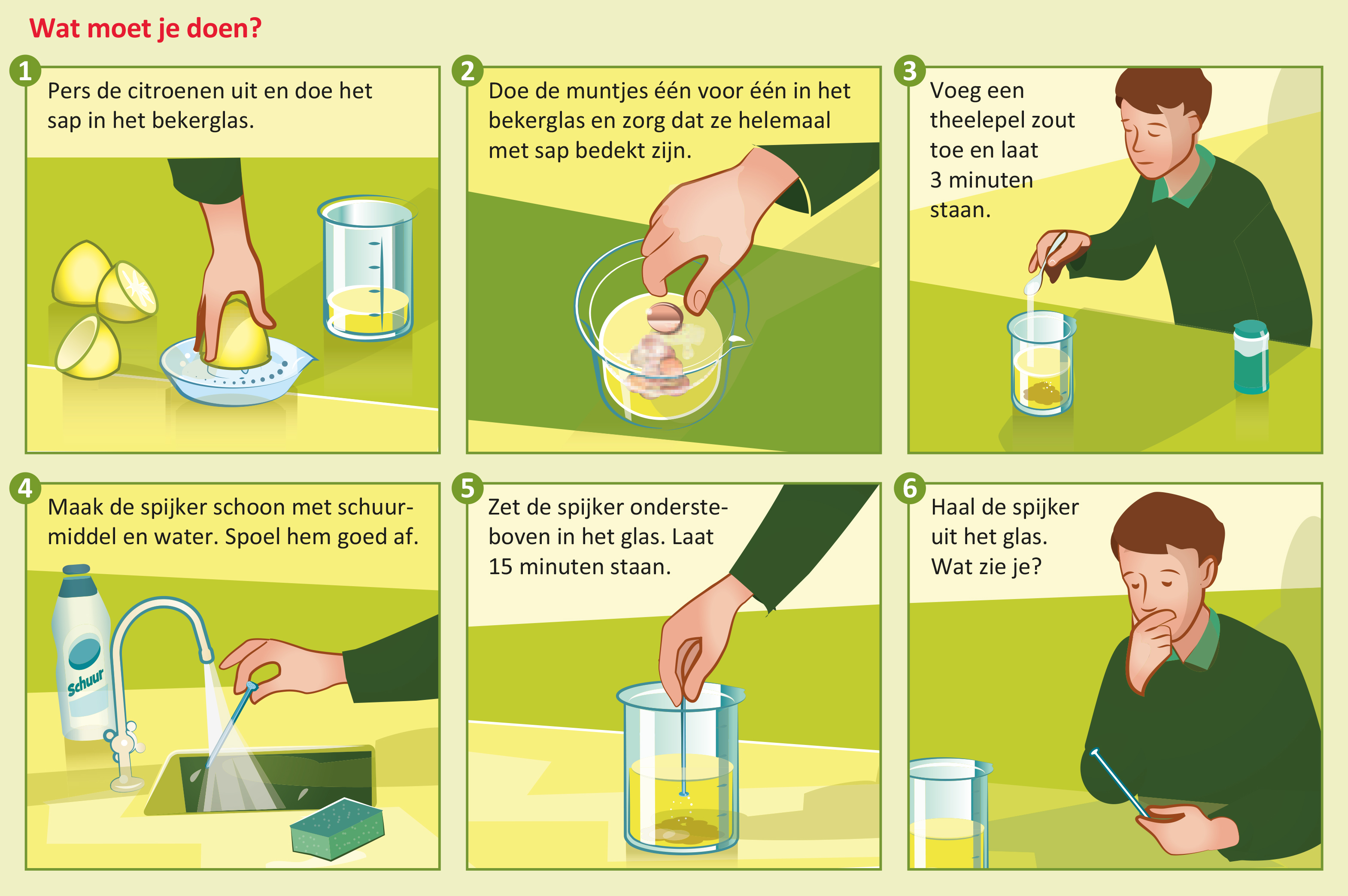 Wat moet je doen?

1
Pers de citroenen uit en doe het sap in het bekerglas.

2
Doe de muntjes één voor één in het bekerglas en zorg dat ze helemaal met sap bedekt zijn.

3
Voeg een theelepel zout toe en laat 3 minuten staan.

4
Maak de spijker schoon met schuurmiddel en water. Spoel hem goed af.

Schuur

5
Zet de spijker ondersteboven in het glas. Laat 15 minuten staan.

6
Haal de spijker uit het glas. Wat zie je?