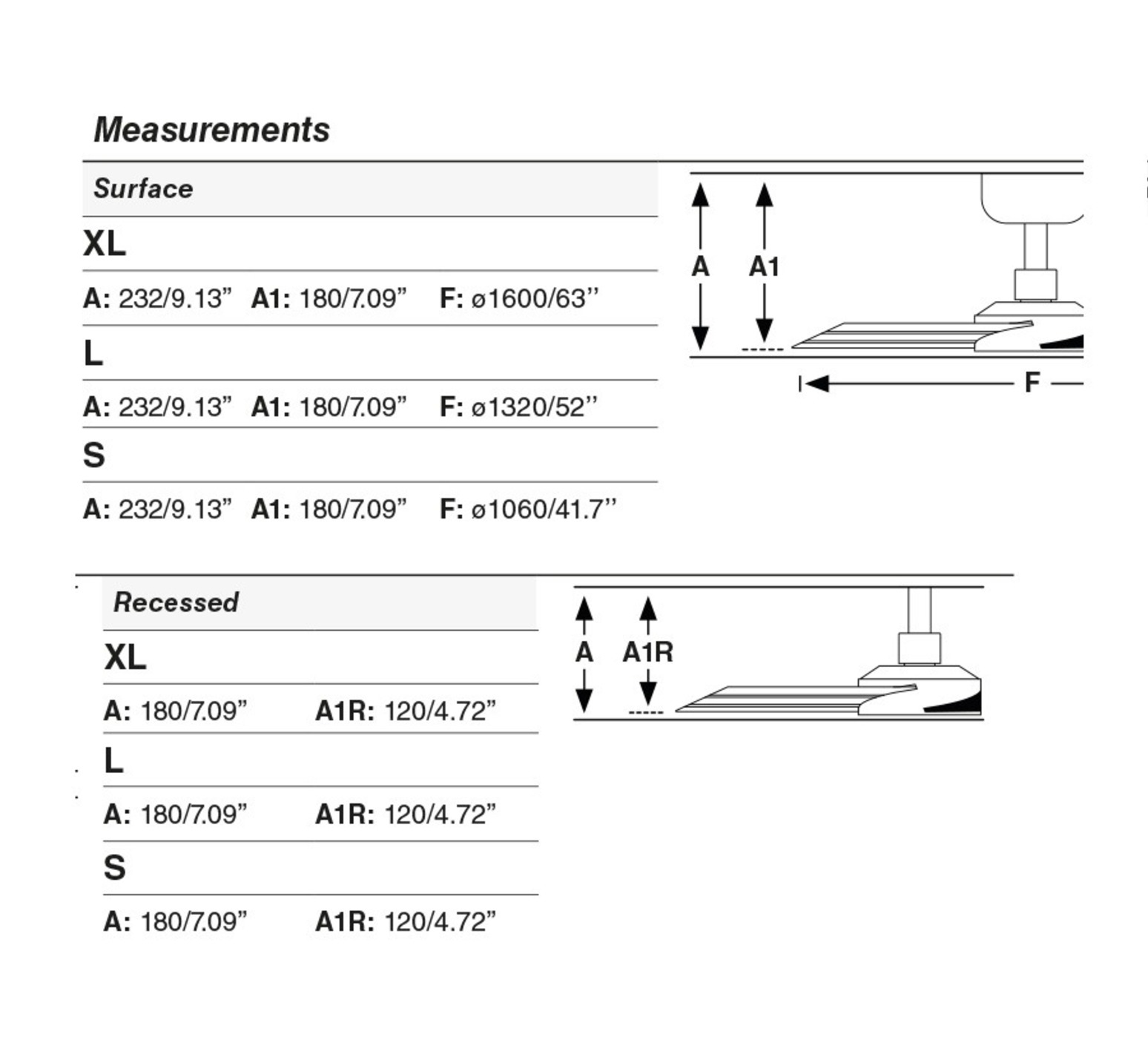 Measurements

Surface

XL

A: 232/9.13” A1: 180/7.09” F: ø1600/63’’

L

A: 232/9.13” A1: 180/7.09” F: ø1320/52’’

S

A: 232/9.13” A1: 180/7.09” F: ø1060/41.7’’

A A1

F

Recessed

XL

A: 180/7.09” A1R: 120/4.72”

L

A: 180/7.09” A1R: 120/4.72”

S

A: 180/7.09” A1R: 120/4.72”

A A1R