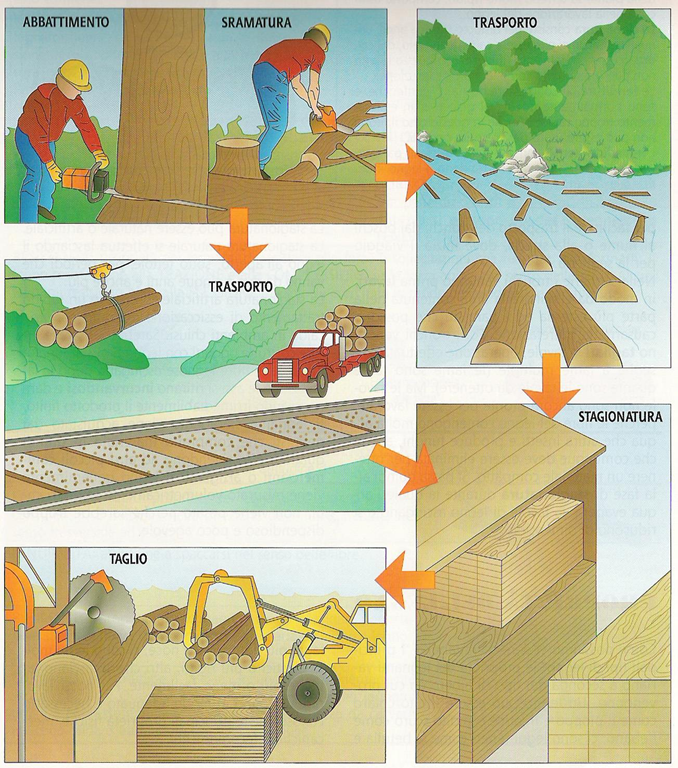 ABBATTIMENTO

SRAMATURA

TRASPORTO

TRASPORTO

STAGIONATURA

TAGLIO