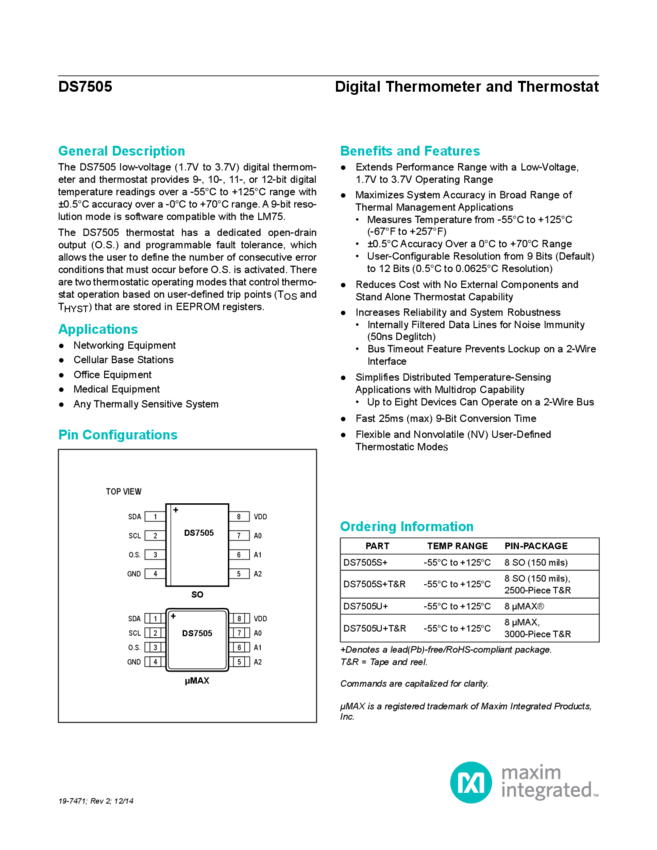 DS7505

Digital Thermometer and Thermostat

General Description

The DS7505 low-voltage (1.7V to 3.7V) digital thermometer and thermostat provides 9-, 10-, 11-, or 12-bit digital temperature readings over a -55°C to +125°C range with ±0.5°C accuracy over a -0°C to +70°C range. A 9-bit resolution mode is software compatible with the LM75.

The DS7505 thermostat has a dedicated open-drain output (O.S.) and programmable fault tolerance, which allows the user to define the number of consecutive error conditions that must occur before O.S. is activated. There are two thermostatic operating modes that control thermostat operation based on user-defined trip points ($T_{OS}$ and $T_{HYST}$) that are stored in EEPROM registers.

Applications

● Networking Equipment
● Cellular Base Stations
● Office Equipment
● Medical Equipment
● Any Thermally Sensitive System

Pin Configurations

TOP VIEW

SDA 1
SCL 2
O.S. 3
GND 4
+
DS7505
8 VDD
7 A0
6 A1
5 A2
SO

SDA 1
SCL 2
O.S. 3
GND 4
+
DS7505
8 VDD
7 A0
6 A1
5 A2
µMAX

Benefits and Features

● Extends Performance Range with a Low-Voltage, 1.7V to 3.7V Operating Range
● Maximizes System Accuracy in Broad Range of Thermal Management Applications
• Measures Temperature from -55°C to +125°C (-67°F to +257°F)
• ±0.5°C Accuracy Over a 0°C to +70°C Range
• User-Configurable Resolution from 9 Bits (Default) to 12 Bits (0.5°C to 0.0625°C Resolution)
● Reduces Cost with No External Components and Stand Alone Thermostat Capability
● Increases Reliability and System Robustness
• Internally Filtered Data Lines for Noise Immunity (50ns Deglitch)
• Bus Timeout Feature Prevents Lockup on a 2-Wire Interface
● Simplifies Distributed Temperature-Sensing Applications with Multidrop Capability
• Up to Eight Devices Can Operate on a 2-Wire Bus
● Fast 25ms (max) 9-Bit Conversion Time
● Flexible and Nonvolatile (NV) User-Defined Thermostatic Modes

Ordering Information

| PART | TEMP RANGE | PIN-PACKAGE |
|---|---|---|
| DS7505S+ | -55°C to +125°C | 8 SO (150 mils) |
| DS7505S+T&R | -55°C to +125°C | 8 SO (150 mils), 2500-Piece T&R |
| DS7505U+ | -55°C to +125°C | 8 µMAX® |
| DS7505U+T&R | -55°C to +125°C | 8 µMAX, 3000-Piece T&R |

+Denotes a lead(Pb)-free/RoHS-compliant package.
T&R = Tape and reel.

Commands are capitalized for clarity.

µMAX is a registered trademark of Maxim Integrated Products, Inc.

maxim integrated™

19-7471; Rev 2; 12/14