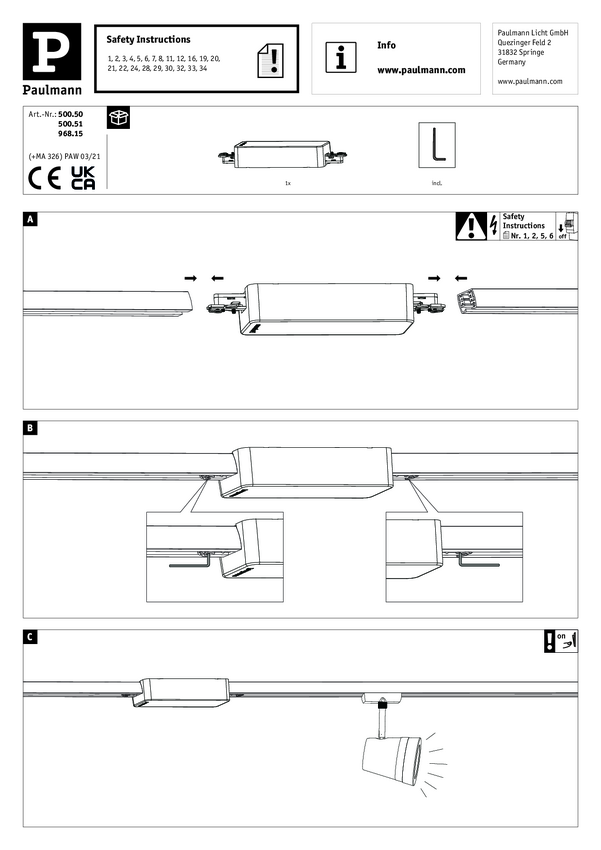 P
Paulmann

Safety Instructions

1, 2, 3, 4, 5, 6, 7, 8, 11, 12, 16, 19, 20, 21, 22, 24, 28, 29, 30, 32, 33, 34

Info

www.paulmann.com

Paulmann Licht GmbH
Quezinger Feld 2
31832 Springe
Germany

www.paulmann.com

Art.-Nr.: 500.50
500.51
968.15

(+MA 326) PAW 03/21

CE UK CA

1x

incl.

A

Safety Instructions
Nr. 1, 2, 5, 6

off

B

C

on