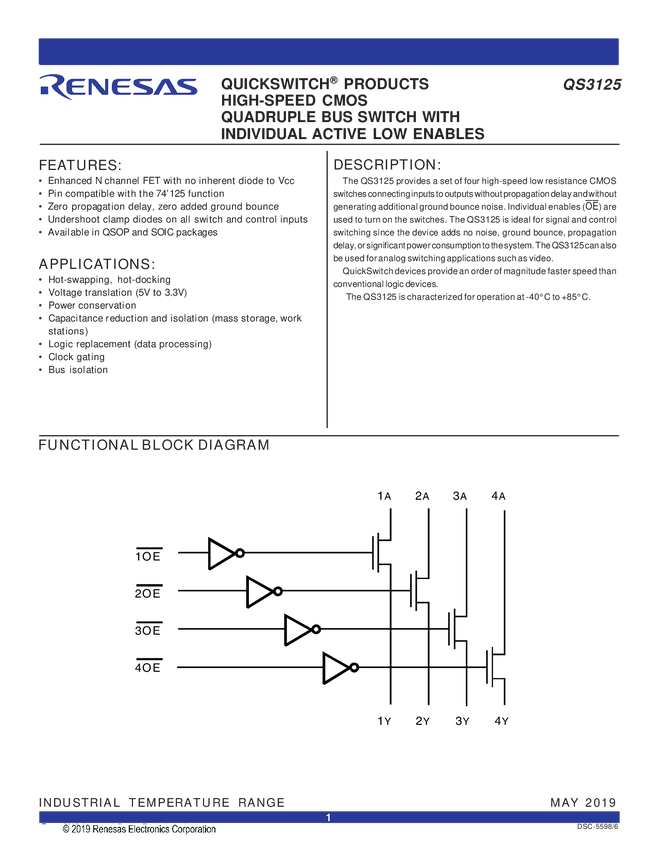 RENESAS

QUICKSWITCH® PRODUCTS
HIGH-SPEED CMOS
QUADRUPLE BUS SWITCH WITH
INDIVIDUAL ACTIVE LOW ENABLES

QS3125

FEATURES:
• Enhanced N channel FET with no inherent diode to Vcc
• Pin compatible with the 74'125 function
• Zero propagation delay, zero added ground bounce
• Undershoot clamp diodes on all switch and control inputs
• Available in QSOP and SOIC packages

APPLICATIONS:
• Hot-swapping, hot-docking
• Voltage translation (5V to 3.3V)
• Power conservation
• Capacitance reduction and isolation (mass storage, work stations)
• Logic replacement (data processing)
• Clock gating
• Bus isolation

DESCRIPTION:
The QS3125 provides a set of four high-speed low resistance CMOS switches connecting inputs to outputs without propagation delay and without generating additional ground bounce noise. Individual enables ($\overline{OE}$) are used to turn on the switches. The QS3125 is ideal for signal and control switching since the device adds no noise, ground bounce, propagation delay, or significant power consumption to the system. The QS3125 can also be used for analog switching applications such as video.

QuickSwitch devices provide an order of magnitude faster speed than conventional logic devices.

The QS3125 is characterized for operation at -40°C to +85°C.

FUNCTIONAL BLOCK DIAGRAM

1A 2A 3A 4A

$\overline{1OE}$

$\overline{2OE}$

$\overline{3OE}$

$\overline{4OE}$

1Y 2Y 3Y 4Y

INDUSTRIAL TEMPERATURE RANGE

MAY 2019

1

© 2019 Renesas Electronics Corporation

DSC-5598/6