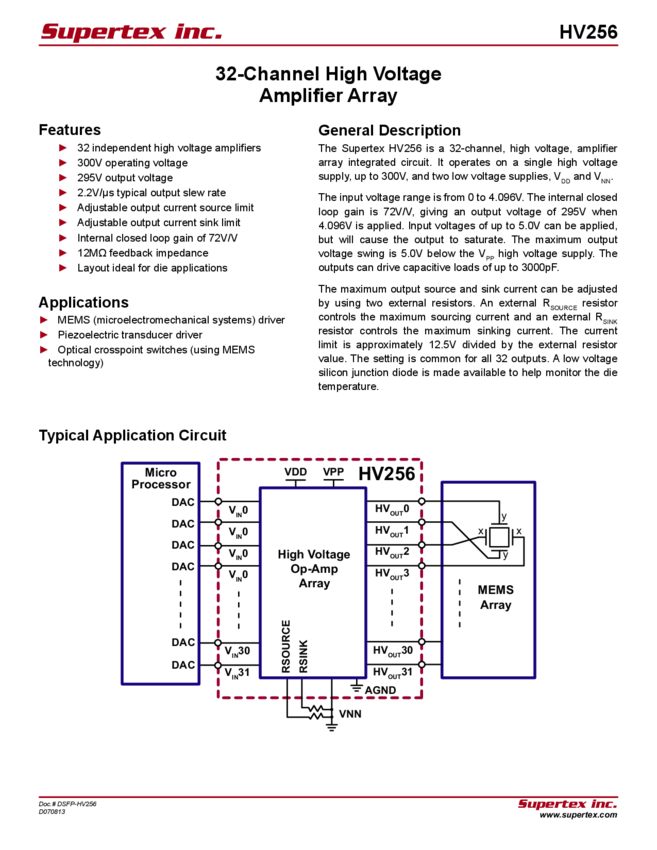 Supertex inc.

HV256

32-Channel High Voltage Amplifier Array

Features

► 32 independent high voltage amplifiers
► 300V operating voltage
► 295V output voltage
► 2.2V/µs typical output slew rate
► Adjustable output current source limit
► Adjustable output current sink limit
► Internal closed loop gain of 72V/V
► 12MΩ feedback impedance
► Layout ideal for die applications

Applications

► MEMS (microelectromechanical systems) driver
► Piezoelectric transducer driver
► Optical crosspoint switches (using MEMS technology)

General Description

The Supertex HV256 is a 32-channel, high voltage, amplifier array integrated circuit. It operates on a single high voltage supply, up to 300V, and two low voltage supplies, $V_{DD}$ and $V_{NN}$.

The input voltage range is from 0 to 4.096V. The internal closed loop gain is 72V/V, giving an output voltage of 295V when 4.096V is applied. Input voltages of up to 5.0V can be applied, but will cause the output to saturate. The maximum output voltage swing is 5.0V below the $V_{PP}$ high voltage supply. The outputs can drive capacitive loads of up to 3000pF.

The maximum output source and sink current can be adjusted by using two external resistors. An external $R_{SOURCE}$ resistor controls the maximum sourcing current and an external $R_{SINK}$ resistor controls the maximum sinking current. The current limit is approximately 12.5V divided by the external resistor value. The setting is common for all 32 outputs. A low voltage silicon junction diode is made available to help monitor the die temperature.

Typical Application Circuit

Micro Processor
DAC
DAC
DAC
DAC
DAC
DAC
VDD VPP HV256
$V_{IN}0$
$V_{IN}0$
$V_{IN}0$
$V_{IN}0$
$V_{IN}30$
$V_{IN}31$
High Voltage Op-Amp Array
RSOURCE
RSINK
$HV_{OUT}0$
$HV_{OUT}1$
$HV_{OUT}2$
$HV_{OUT}3$
$HV_{OUT}30$
$HV_{OUT}31$
AGND
VNN
y
x
x
y
MEMS Array

Doc.# DSFP-HV256
D070813

Supertex inc.
www.supertex.com