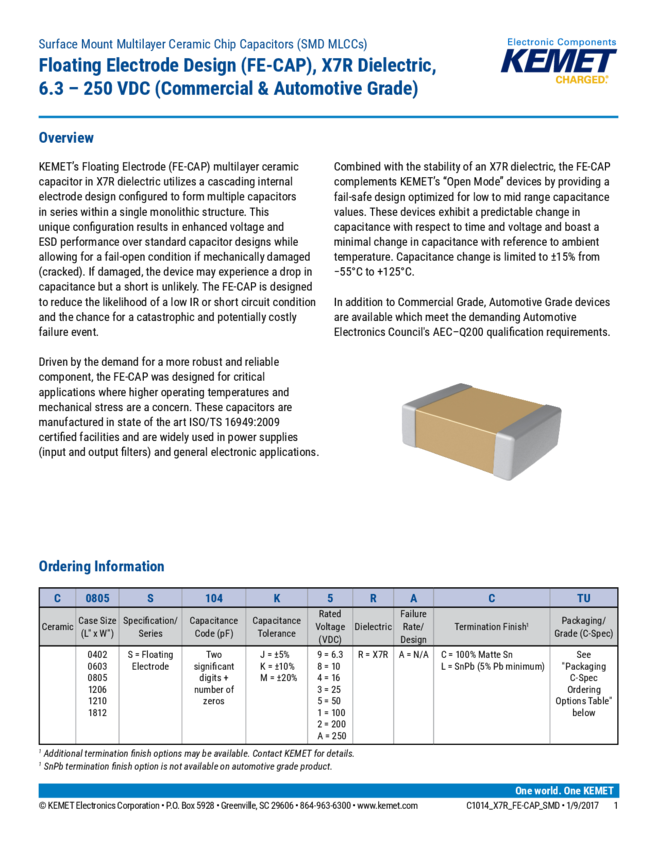 Surface Mount Multilayer Ceramic Chip Capacitors (SMD MLCCs)
Floating Electrode Design (FE-CAP), X7R Dielectric, 6.3 – 250 VDC (Commercial & Automotive Grade)

Electronic Components
KEMET
CHARGED.

Overview

KEMET's Floating Electrode (FE-CAP) multilayer ceramic capacitor in X7R dielectric utilizes a cascading internal electrode design configured to form multiple capacitors in series within a single monolithic structure. This unique configuration results in enhanced voltage and ESD performance over standard capacitor designs while allowing for a fail-open condition if mechanically damaged (cracked). If damaged, the device may experience a drop in capacitance but a short is unlikely. The FE-CAP is designed to reduce the likelihood of a low IR or short circuit condition and the chance for a catastrophic and potentially costly failure event.

Driven by the demand for a more robust and reliable component, the FE-CAP was designed for critical applications where higher operating temperatures and mechanical stress are a concern. These capacitors are manufactured in state of the art ISO/TS 16949:2009 certified facilities and are widely used in power supplies (input and output filters) and general electronic applications.

Combined with the stability of an X7R dielectric, the FE-CAP complements KEMET's "Open Mode" devices by providing a fail-safe design optimized for low to mid range capacitance values. These devices exhibit a predictable change in capacitance with respect to time and voltage and boast a minimal change in capacitance with reference to ambient temperature. Capacitance change is limited to ±15% from −55°C to +125°C.

In addition to Commercial Grade, Automotive Grade devices are available which meet the demanding Automotive Electronics Council's AEC−Q200 qualification requirements.

Ordering Information

| C | 0805 | S | 104 | K | 5 | R | A | C | TU |
|---|---|---|---|---|---|---|---|---|---|
| Ceramic | Case Size (L" x W") | Specification/ Series | Capacitance Code (pF) | Capacitance Tolerance | Rated Voltage (VDC) | Dielectric | Failure Rate/ Design | Termination Finish¹ | Packaging/ Grade (C-Spec) |
| | 0402 0603 0805 1206 1210 1812 | S = Floating Electrode | Two significant digits + number of zeros | J = ±5% K = ±10% M = ±20% | 9 = 6.3 8 = 10 4 = 16 3 = 25 5 = 50 1 = 100 2 = 200 A = 250 | R = X7R | A = N/A | C = 100% Matte Sn L = SnPb (5% Pb minimum) | See "Packaging C-Spec Ordering Options Table" below |

¹ Additional termination finish options may be available. Contact KEMET for details.
¹ SnPb termination finish option is not available on automotive grade product.

One world. One KEMET
© KEMET Electronics Corporation • P.O. Box 5928 • Greenville, SC 29606 • 864-963-6300 • www.kemet.com C1014_X7R_FE-CAP_SMD • 1/9/2017 1