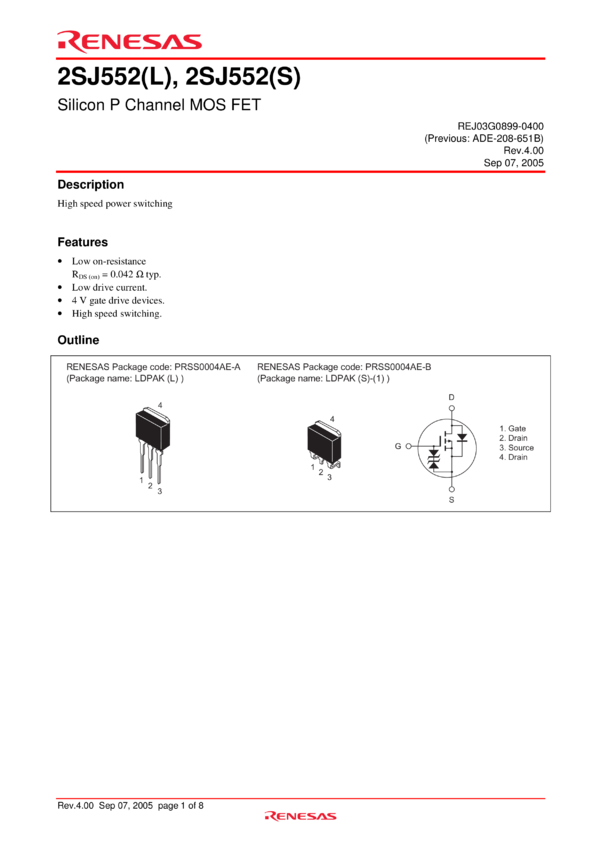 RENESAS

2SJ552(L), 2SJ552(S)

Silicon P Channel MOS FET

REJ03G0899-0400
(Previous: ADE-208-651B)
Rev.4.00
Sep 07, 2005

Description

High speed power switching

Features

• Low on-resistance
$R_{DS(on)} = 0.042\ \Omega$ typ.
• Low drive current.
• 4 V gate drive devices.
• High speed switching.

Outline

RENESAS Package code: PRSS0004AE-A
(Package name: LDPAK (L) )

4
1
2
3

RENESAS Package code: PRSS0004AE-B
(Package name: LDPAK (S)-(1) )

4
1
2
3

D
G
S

1. Gate
2. Drain
3. Source
4. Drain

Rev.4.00 Sep 07, 2005 page 1 of 8

RENESAS