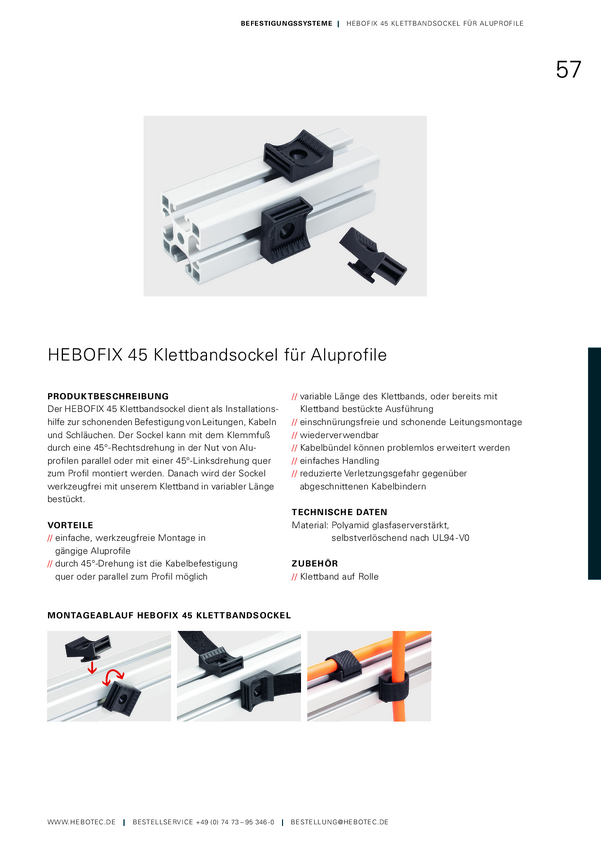 BEFESTIGUNGSSYSTEME | HEBOFIX 45 KLETTBANDSOCKEL FÜR ALUPROFILE

57

HEBOFIX 45 Klettbandsockel für Aluprofile

PRODUKTBESCHREIBUNG
Der HEBOFIX 45 Klettbandsockel dient als Installationshilfe zur schonenden Befestigung von Leitungen, Kabeln und Schläuchen. Der Sockel kann mit dem Klemmfuß durch eine 45°-Rechtsdrehung in der Nut von Aluprofilen parallel oder mit einer 45°-Linksdrehung quer zum Profil montiert werden. Danach wird der Sockel werkzeugfrei mit unserem Klettband in variabler Länge bestückt.

VORTEILE
// einfache, werkzeugfreie Montage in gängige Aluprofile
// durch 45°-Drehung ist die Kabelbefestigung quer oder parallel zum Profil möglich

// variable Länge des Klettbands, oder bereits mit Klettband bestückte Ausführung
// einschnürungsfreie und schonende Leitungsmontage
// wiederverwendbar
// Kabelbündel können problemlos erweitert werden
// einfaches Handling
// reduzierte Verletzungsgefahr gegenüber abgeschnittenen Kabelbindern

TECHNISCHE DATEN
Material: Polyamid glasfaserverstärkt, selbstverlöschend nach UL94-V0

ZUBEHÖR
// Klettband auf Rolle

MONTAGEABLAUF HEBOFIX 45 KLETTBANDSOCKEL

WWW.HEBOTEC.DE | BESTELLSERVICE +49 (0) 74 73 – 95 346-0 | BESTELLUNG@HEBOTEC.DE