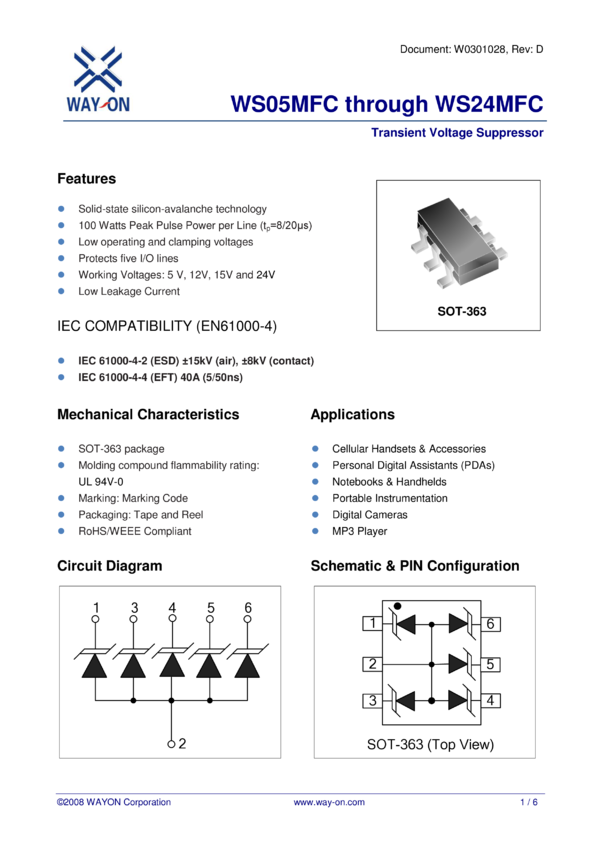 Document: W0301028, Rev: D

WAY-ON

WS05MFC through WS24MFC

Transient Voltage Suppressor

Features

- Solid-state silicon-avalanche technology
- 100 Watts Peak Pulse Power per Line ($t_p$=8/20μs)
- Low operating and clamping voltages
- Protects five I/O lines
- Working Voltages: 5 V, 12V, 15V and 24V
- Low Leakage Current

SOT-363

IEC COMPATIBILITY (EN61000-4)

- IEC 61000-4-2 (ESD) ±15kV (air), ±8kV (contact)
- IEC 61000-4-4 (EFT) 40A (5/50ns)

Mechanical Characteristics

- SOT-363 package
- Molding compound flammability rating: UL 94V-0
- Marking: Marking Code
- Packaging: Tape and Reel
- RoHS/WEEE Compliant

Applications

- Cellular Handsets & Accessories
- Personal Digital Assistants (PDAs)
- Notebooks & Handhelds
- Portable Instrumentation
- Digital Cameras
- MP3 Player

Circuit Diagram

1 3 4 5 6

2

Schematic & PIN Configuration

1 6
2 5
3 4

SOT-363 (Top View)

©2008 WAYON Corporation www.way-on.com 1 / 6