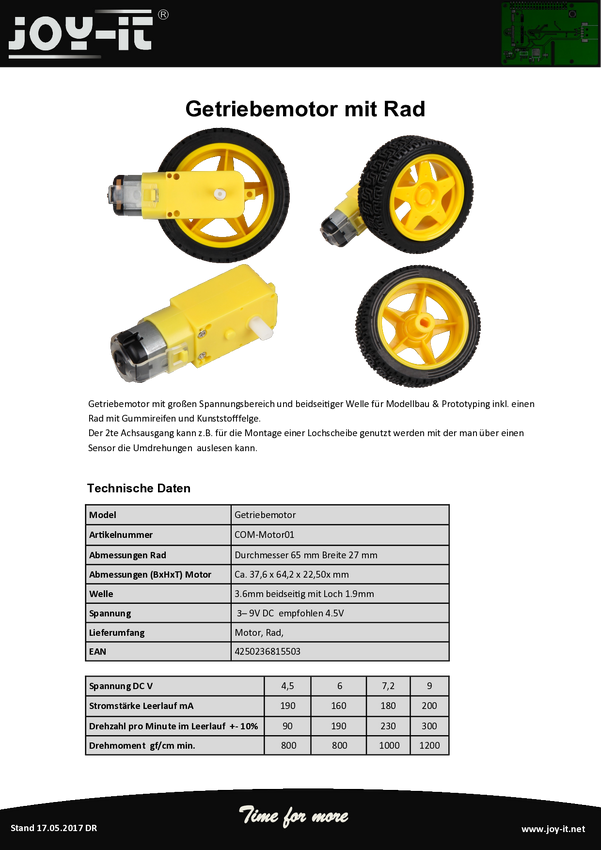 JOY-iT®

Getriebemotor mit Rad

Getriebemotor mit großen Spannungsbereich und beidseitiger Welle für Modellbau & Prototyping inkl. einen Rad mit Gummireifen und Kunststofffelge.
Der 2te Achsausgang kann z.B. für die Montage einer Lochscheibe genutzt werden mit der man über einen Sensor die Umdrehungen auslesen kann.

Technische Daten

| Model | Getriebemotor |
|---|---|
| Artikelnummer | COM-Motor01 |
| Abmessungen Rad | Durchmesser 65 mm Breite 27 mm |
| Abmessungen (BxHxT) Motor | Ca. 37,6 x 64,2 x 22,50x mm |
| Welle | 3.6mm beidseitig mit Loch 1.9mm |
| Spannung | 3– 9V DC empfohlen 4.5V |
| Lieferumfang | Motor, Rad, |
| EAN | 4250236815503 |

| Spannung DC V | 4,5 | 6 | 7,2 | 9 |
|---|---|---|---|---|
| Stromstärke Leerlauf mA | 190 | 160 | 180 | 200 |
| Drehzahl pro Minute im Leerlauf +- 10% | 90 | 190 | 230 | 300 |
| Drehmoment gf/cm min. | 800 | 800 | 1000 | 1200 |

Stand 17.05.2017 DR

Time for more

www.joy-it.net