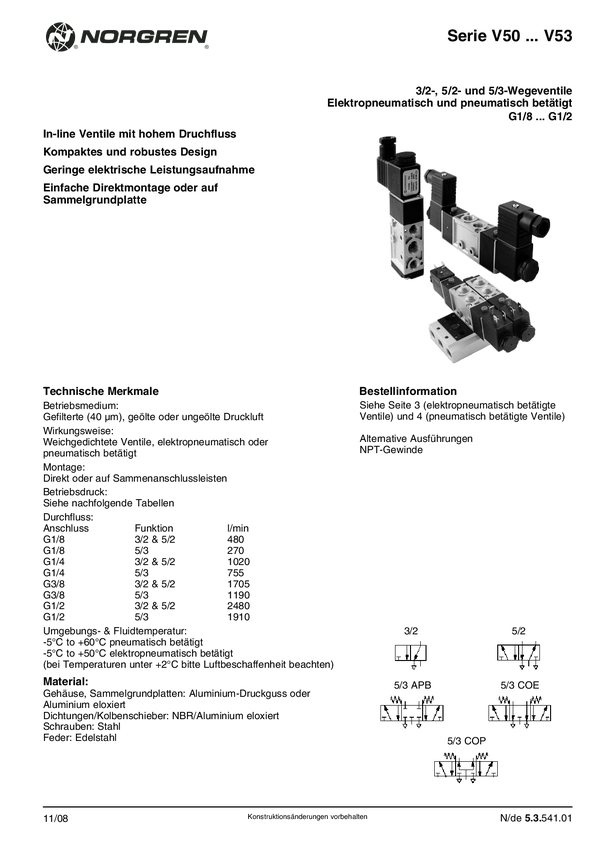 NORGREN

Serie V50 ... V53

3/2-, 5/2- und 5/3-Wegeventile
Elektropneumatisch und pneumatisch betätigt
G1/8 ... G1/2

In-line Ventile mit hohem Druchfluss
Kompaktes und robustes Design
Geringe elektrische Leistungsaufnahme
Einfache Direktmontage oder auf Sammelgrundplatte

Technische Merkmale
Betriebsmedium:
Gefilterte (40 µm), geölte oder ungeölte Druckluft
Wirkungsweise:
Weichgedichtete Ventile, elektropneumatisch oder pneumatisch betätigt
Montage:
Direkt oder auf Sammenanschlussleisten
Betriebsdruck:
Siehe nachfolgende Tabellen
Durchfluss:

| Anschluss | Funktion | l/min |
|---|---|---|
| G1/8 | 3/2 & 5/2 | 480 |
| G1/8 | 5/3 | 270 |
| G1/4 | 3/2 & 5/2 | 1020 |
| G1/4 | 5/3 | 755 |
| G3/8 | 3/2 & 5/2 | 1705 |
| G3/8 | 5/3 | 1190 |
| G1/2 | 3/2 & 5/2 | 2480 |
| G1/2 | 5/3 | 1910 |

Umgebungs- & Fluidtemperatur:
-5°C to +60°C pneumatisch betätigt
-5°C to +50°C elektropneumatisch betätigt
(bei Temperaturen unter +2°C bitte Luftbeschaffenheit beachten)

Material:
Gehäuse, Sammelgrundplatten: Aluminium-Druckguss oder Aluminium eloxiert
Dichtungen/Kolbenschieber: NBR/Aluminium eloxiert
Schrauben: Stahl
Feder: Edelstahl

Bestellinformation
Siehe Seite 3 (elektropneumatisch betätigte Ventile) und 4 (pneumatisch betätigte Ventile)

Alternative Ausführungen
NPT-Gewinde

3/2
5/2
5/3 APB
5/3 COE
5/3 COP

11/08
Konstruktionsänderungen vorbehalten
N/de 5.3.541.01