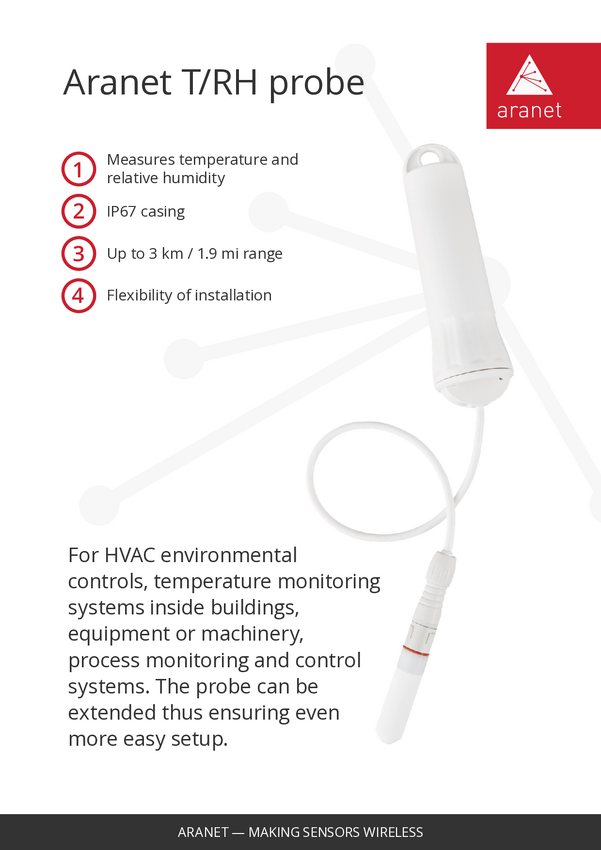 Aranet T/RH probe

aranet

1 Measures temperature and relative humidity

2 IP67 casing

3 Up to 3 km / 1.9 mi range

4 Flexibility of installation

For HVAC environmental controls, temperature monitoring systems inside buildings, equipment or machinery, process monitoring and control systems. The probe can be extended thus ensuring even more easy setup.

ARANET — MAKING SENSORS WIRELESS