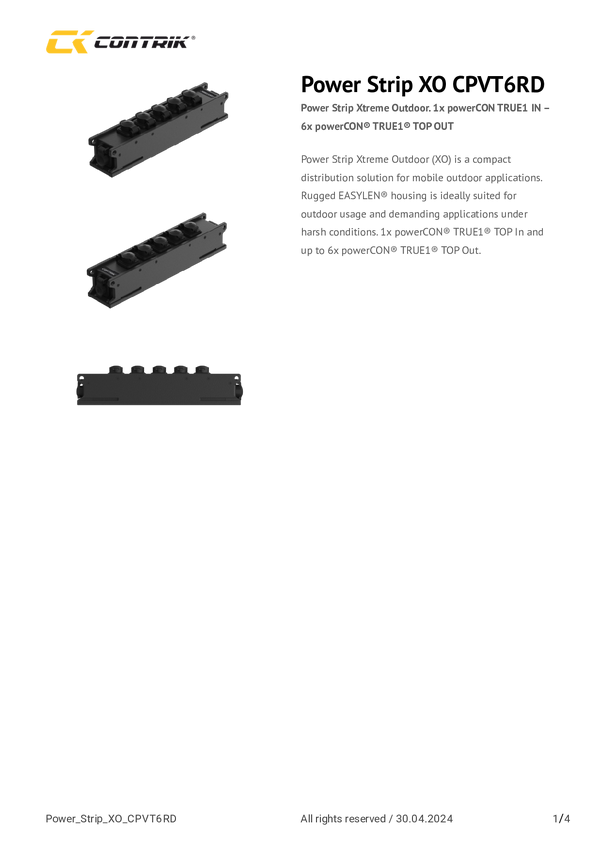 CONTRIK®

Power Strip XO CPVT6RD

Power Strip Xtreme Outdoor. 1x powerCON TRUE1 IN – 6x powerCON® TRUE1® TOP OUT

Power Strip Xtreme Outdoor (XO) is a compact distribution solution for mobile outdoor applications. Rugged EASYLEN® housing is ideally suited for outdoor usage and demanding applications under harsh conditions. 1x powerCON® TRUE1® TOP In and up to 6x powerCON® TRUE1® TOP Out.

Power_Strip_XO_CPVT6RD

All rights reserved / 30.04.2024

1/4