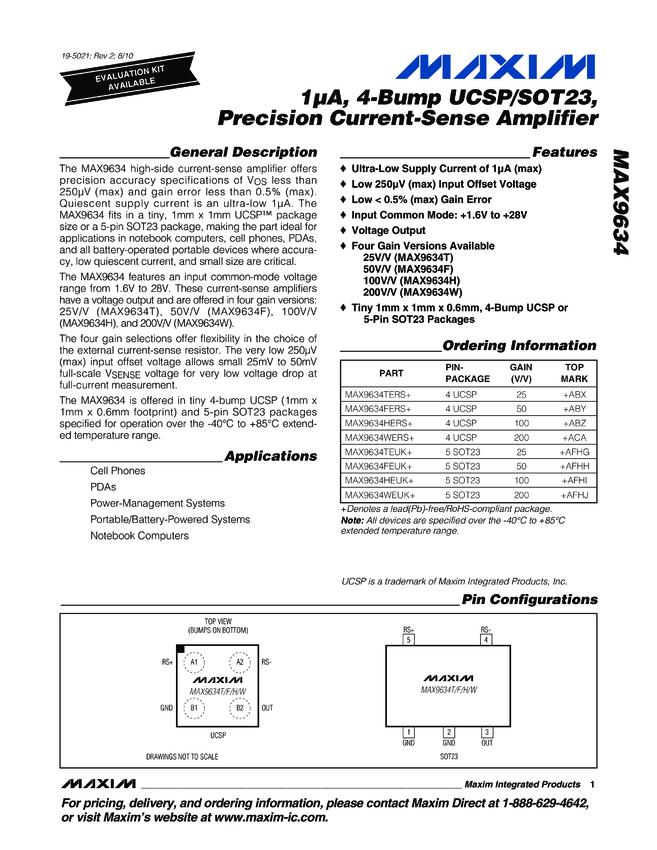 19-5021; Rev 2; 8/10

EVALUATION KIT AVAILABLE

MAXIM

1µA, 4-Bump UCSP/SOT23, Precision Current-Sense Amplifier

MAX9634

General Description

The MAX9634 high-side current-sense amplifier offers precision accuracy specifications of $V_{OS}$ less than 250µV (max) and gain error less than 0.5% (max). Quiescent supply current is an ultra-low 1µA. The MAX9634 fits in a tiny, 1mm x 1mm UCSP™ package size or a 5-pin SOT23 package, making the part ideal for applications in notebook computers, cell phones, PDAs, and all battery-operated portable devices where accuracy, low quiescent current, and small size are critical.

The MAX9634 features an input common-mode voltage range from 1.6V to 28V. These current-sense amplifiers have a voltage output and are offered in four gain versions: 25V/V (MAX9634T), 50V/V (MAX9634F), 100V/V (MAX9634H), and 200V/V (MAX9634W).

The four gain selections offer flexibility in the choice of the external current-sense resistor. The very low 250µV (max) input offset voltage allows small 25mV to 50mV full-scale $V_{SENSE}$ voltage for very low voltage drop at full-current measurement.

The MAX9634 is offered in tiny 4-bump UCSP (1mm x 1mm x 0.6mm footprint) and 5-pin SOT23 packages specified for operation over the -40°C to +85°C extended temperature range.

Applications

Cell Phones
PDAs
Power-Management Systems
Portable/Battery-Powered Systems
Notebook Computers

Features

♦ Ultra-Low Supply Current of 1µA (max)
♦ Low 250µV (max) Input Offset Voltage
♦ Low < 0.5% (max) Gain Error
♦ Input Common Mode: +1.6V to +28V
♦ Voltage Output
♦ Four Gain Versions Available
25V/V (MAX9634T)
50V/V (MAX9634F)
100V/V (MAX9634H)
200V/V (MAX9634W)
♦ Tiny 1mm x 1mm x 0.6mm, 4-Bump UCSP or 5-Pin SOT23 Packages

Ordering Information

| PART | PIN-PACKAGE | GAIN (V/V) | TOP MARK |
|---|---|---|---|
| MAX9634TERS+ | 4 UCSP | 25 | +ABX |
| MAX9634FERS+ | 4 UCSP | 50 | +ABY |
| MAX9634HERS+ | 4 UCSP | 100 | +ABZ |
| MAX9634WERS+ | 4 UCSP | 200 | +ACA |
| MAX9634TEUK+ | 5 SOT23 | 25 | +AFHG |
| MAX9634FEUK+ | 5 SOT23 | 50 | +AFHH |
| MAX9634HEUK+ | 5 SOT23 | 100 | +AFHI |
| MAX9634WEUK+ | 5 SOT23 | 200 | +AFHJ |

+Denotes a lead(Pb)-free/RoHS-compliant package.
Note: All devices are specified over the -40°C to +85°C extended temperature range.

UCSP is a trademark of Maxim Integrated Products, Inc.

Pin Configurations

TOP VIEW (BUMPS ON BOTTOM)
RS+ A1 A2 RS-
MAXIM MAX9634T/F/H/W
GND B1 B2 OUT
UCSP
DRAWINGS NOT TO SCALE

RS+ 5 RS- 4
MAXIM MAX9634T/F/H/W
1 GND 2 GND 3 OUT
SOT23

MAXIM Maxim Integrated Products 1

For pricing, delivery, and ordering information, please contact Maxim Direct at 1-888-629-4642, or visit Maxim's website at www.maxim-ic.com.