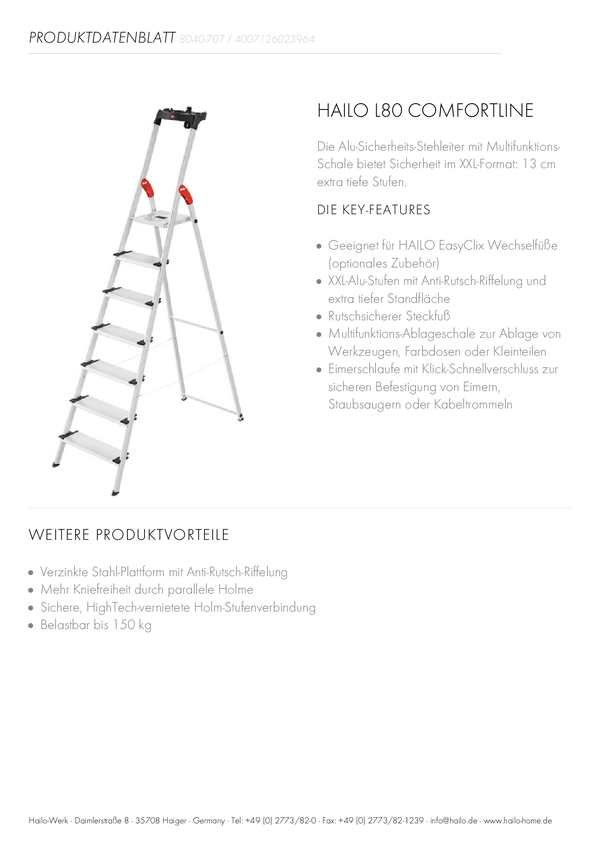 PRODUKTDATENBLATT 8040-707 / 4007126023964

HAILO L80 COMFORTLINE

Die Alu-Sicherheits-Stehleiter mit Multifunktions-Schale bietet Sicherheit im XXL-Format: 13 cm extra tiefe Stufen.

DIE KEY-FEATURES

- Geeignet für HAILO EasyClix Wechselfüße (optionales Zubehör)
- XXL-Alu-Stufen mit Anti-Rutsch-Riffelung und extra tiefer Standfläche
- Rutschsicherer Steckfuß
- Multifunktions-Ablageschale zur Ablage von Werkzeugen, Farbdosen oder Kleinteilen
- Eimerschlaufe mit Klick-Schnellverschluss zur sicheren Befestigung von Eimern, Staubsaugern oder Kabeltrommeln

WEITERE PRODUKTVORTEILE

- Verzinkte Stahl-Plattform mit Anti-Rutsch-Riffelung
- Mehr Kniefreiheit durch parallele Holme
- Sichere, HighTech-vernietete Holm-Stufenverbindung
- Belastbar bis 150 kg

Hailo-Werk · Daimlerstraße 8 · 35708 Haiger · Germany · Tel: +49 (0) 2773/82-0 · Fax: +49 (0) 2773/82-1239 · info@hailo.de · www.hailo-home.de