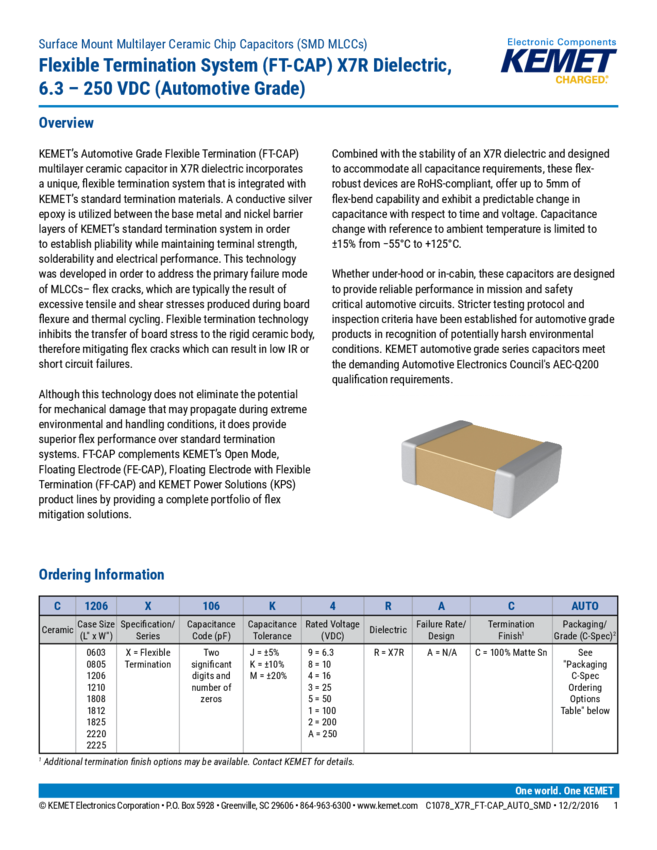 Surface Mount Multilayer Ceramic Chip Capacitors (SMD MLCCs)
Flexible Termination System (FT-CAP) X7R Dielectric, 6.3 – 250 VDC (Automotive Grade)

Electronic Components
KEMET
CHARGED.

Overview

KEMET's Automotive Grade Flexible Termination (FT-CAP) multilayer ceramic capacitor in X7R dielectric incorporates a unique, flexible termination system that is integrated with KEMET's standard termination materials. A conductive silver epoxy is utilized between the base metal and nickel barrier layers of KEMET's standard termination system in order to establish pliability while maintaining terminal strength, solderability and electrical performance. This technology was developed in order to address the primary failure mode of MLCCs– flex cracks, which are typically the result of excessive tensile and shear stresses produced during board flexure and thermal cycling. Flexible termination technology inhibits the transfer of board stress to the rigid ceramic body, therefore mitigating flex cracks which can result in low IR or short circuit failures.

Although this technology does not eliminate the potential for mechanical damage that may propagate during extreme environmental and handling conditions, it does provide superior flex performance over standard termination systems. FT-CAP complements KEMET's Open Mode, Floating Electrode (FE-CAP), Floating Electrode with Flexible Termination (FF-CAP) and KEMET Power Solutions (KPS) product lines by providing a complete portfolio of flex mitigation solutions.

Combined with the stability of an X7R dielectric and designed to accommodate all capacitance requirements, these flex-robust devices are RoHS-compliant, offer up to 5mm of flex-bend capability and exhibit a predictable change in capacitance with respect to time and voltage. Capacitance change with reference to ambient temperature is limited to ±15% from −55°C to +125°C.

Whether under-hood or in-cabin, these capacitors are designed to provide reliable performance in mission and safety critical automotive circuits. Stricter testing protocol and inspection criteria have been established for automotive grade products in recognition of potentially harsh environmental conditions. KEMET automotive grade series capacitors meet the demanding Automotive Electronics Council's AEC-Q200 qualification requirements.

Ordering Information

| C | 1206 | X | 106 | K | 4 | R | A | C | AUTO |
|---|---|---|---|---|---|---|---|---|---|
| Ceramic | Case Size (L" x W") | Specification/ Series | Capacitance Code (pF) | Capacitance Tolerance | Rated Voltage (VDC) | Dielectric | Failure Rate/ Design | Termination Finish$^1$ | Packaging/ Grade (C-Spec)$^2$ |
| | 0603 0805 1206 1210 1808 1812 1825 2220 2225 | X = Flexible Termination | Two significant digits and number of zeros | J = ±5% K = ±10% M = ±20% | 9 = 6.3 8 = 10 4 = 16 3 = 25 5 = 50 1 = 100 2 = 200 A = 250 | R = X7R | A = N/A | C = 100% Matte Sn | See "Packaging C-Spec Ordering Options Table" below |

$^1$ Additional termination finish options may be available. Contact KEMET for details.

One world. One KEMET
© KEMET Electronics Corporation • P.O. Box 5928 • Greenville, SC 29606 • 864-963-6300 • www.kemet.com C1078_X7R_FT-CAP_AUTO_SMD • 12/2/2016 1