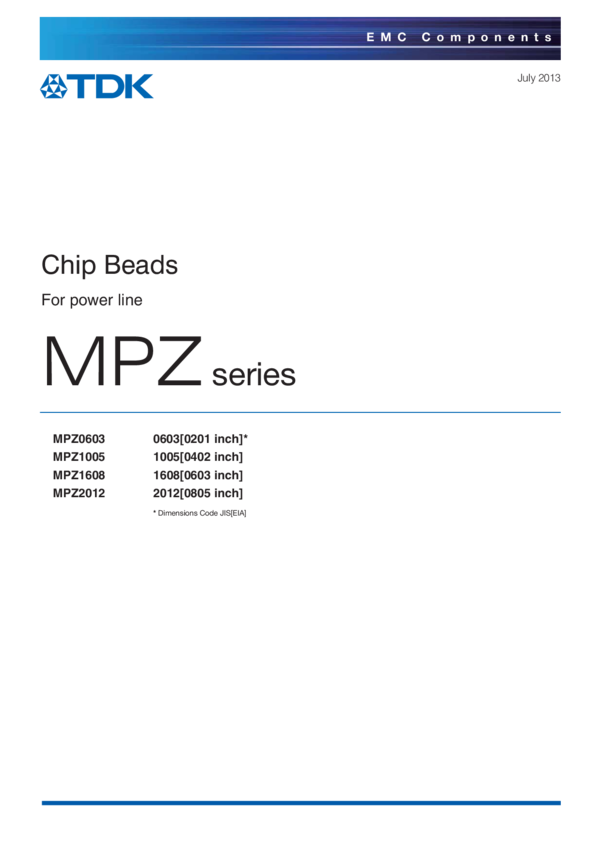 EMC Components

TDK

July 2013

Chip Beads

For power line

MPZ series

MPZ0603 0603[0201 inch]*
MPZ1005 1005[0402 inch]
MPZ1608 1608[0603 inch]
MPZ2012 2012[0805 inch]

* Dimensions Code JIS[EIA]