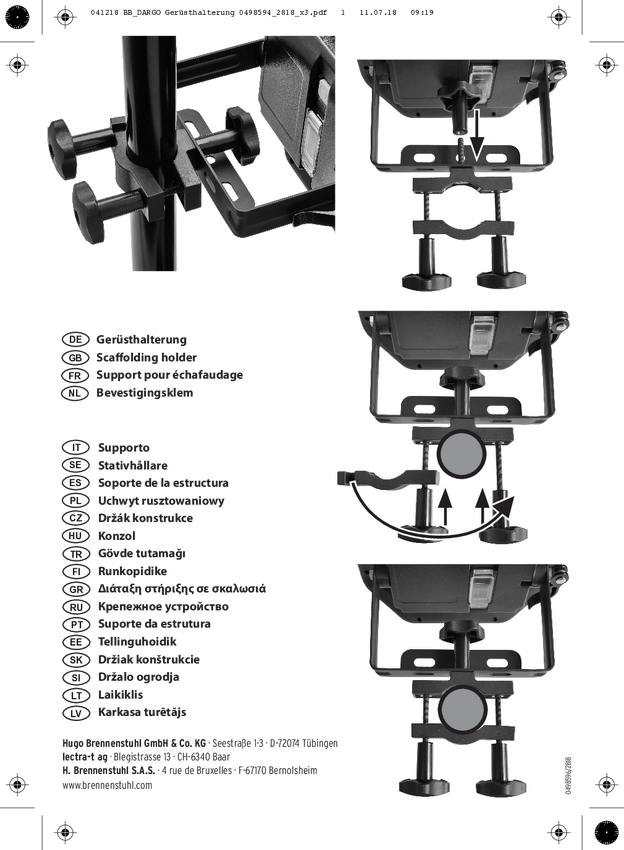 041218 BB_DARGO Gerüsthalterung 0498594_2818_x3.pdf 1 11.07.18 09:19

DE Gerüsthalterung
GB Scaffolding holder
FR Support pour échafaudage
NL Bevestigingsklem

IT Supporto
SE Stativhållare
ES Soporte de la estructura
PL Uchwyt rusztowaniowy
CZ Držák konstrukce
HU Konzol
TR Gövde tutamağı
FI Runkopidike
GR Διάταξη στήριξης σε σκαλωσιά
RU Крепежное устройство
PT Suporte da estrutura
EE Tellinguhoidik
SK Držiak konštrukcie
SI Držalo ogrodja
LT Laikiklis
LV Karkasa turētājs

Hugo Brennenstuhl GmbH & Co. KG · Seestraße 1-3 · D-72074 Tübingen
lectra-t ag · Blegistrasse 13 · CH-6340 Baar
H. Brennenstuhl S.A.S. · 4 rue de Bruxelles · F-67170 Bernolsheim
www.brennenstuhl.com

0498594/2818