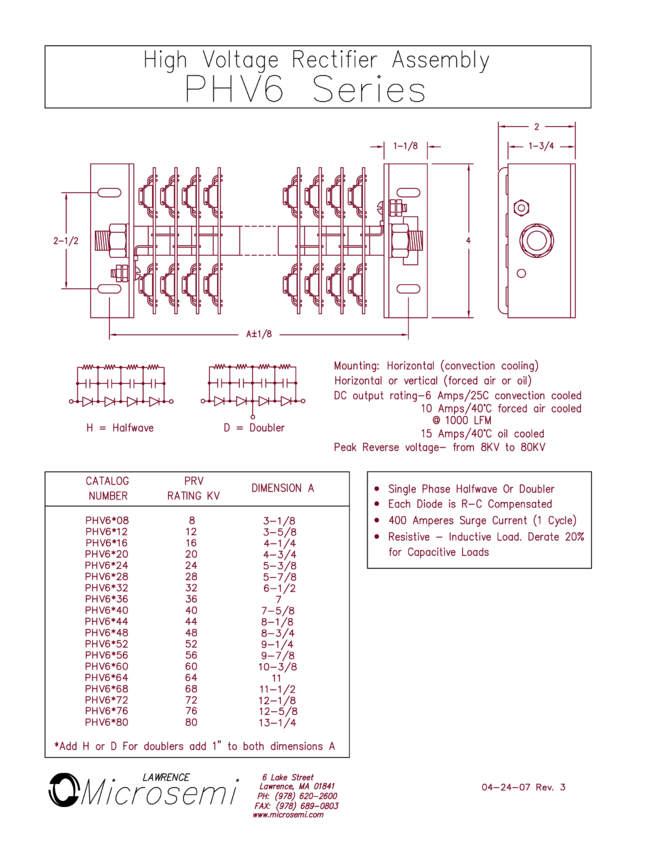 High Voltage Rectifier Assembly
PHV6 Series

1-1/8

2

1-3/4

2-1/2

4

A±1/8

H = Halfwave

D = Doubler

Mounting: Horizontal (convection cooling)
Horizontal or vertical (forced air or oil)
DC output rating-6 Amps/25C convection cooled
10 Amps/40°C forced air cooled
@ 1000 LFM
15 Amps/40°C oil cooled
Peak Reverse voltage- from 8KV to 80KV

| CATALOG NUMBER | PRV RATING KV | DIMENSION A |
|---|---|---|
| PHV6*08 | 8 | 3-1/8 |
| PHV6*12 | 12 | 3-5/8 |
| PHV6*16 | 16 | 4-1/4 |
| PHV6*20 | 20 | 4-3/4 |
| PHV6*24 | 24 | 5-3/8 |
| PHV6*28 | 28 | 5-7/8 |
| PHV6*32 | 32 | 6-1/2 |
| PHV6*36 | 36 | 7 |
| PHV6*40 | 40 | 7-5/8 |
| PHV6*44 | 44 | 8-1/8 |
| PHV6*48 | 48 | 8-3/4 |
| PHV6*52 | 52 | 9-1/4 |
| PHV6*56 | 56 | 9-7/8 |
| PHV6*60 | 60 | 10-3/8 |
| PHV6*64 | 64 | 11 |
| PHV6*68 | 68 | 11-1/2 |
| PHV6*72 | 72 | 12-1/8 |
| PHV6*76 | 76 | 12-5/8 |
| PHV6*80 | 80 | 13-1/4 |

*Add H or D For doublers add 1" to both dimensions A

• Single Phase Halfwave Or Doubler
• Each Diode is R-C Compensated
• 400 Amperes Surge Current (1 Cycle)
• Resistive - Inductive Load. Derate 20% for Capacitive Loads

LAWRENCE
Microsemi

6 Lake Street
Lawrence, MA 01841
PH: (978) 620-2600
FAX: (978) 689-0803
www.microsemi.com

04-24-07 Rev. 3