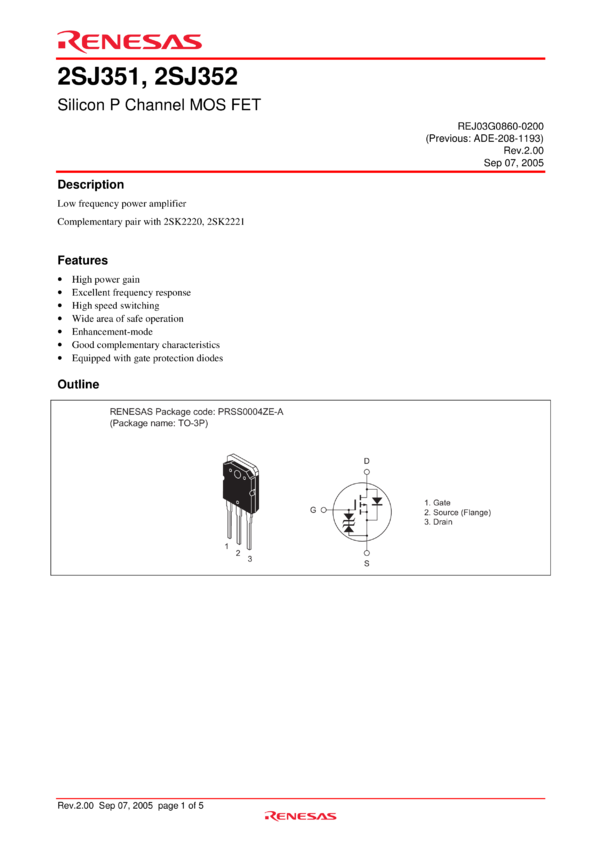 RENESAS

2SJ351, 2SJ352

Silicon P Channel MOS FET

REJ03G0860-0200
(Previous: ADE-208-1193)
Rev.2.00
Sep 07, 2005

Description

Low frequency power amplifier

Complementary pair with 2SK2220, 2SK2221

Features

• High power gain
• Excellent frequency response
• High speed switching
• Wide area of safe operation
• Enhancement-mode
• Good complementary characteristics
• Equipped with gate protection diodes

Outline

RENESAS Package code: PRSS0004ZE-A
(Package name: TO-3P)

1
2
3

D

G

S

1. Gate
2. Source (Flange)
3. Drain

Rev.2.00 Sep 07, 2005 page 1 of 5

RENESAS