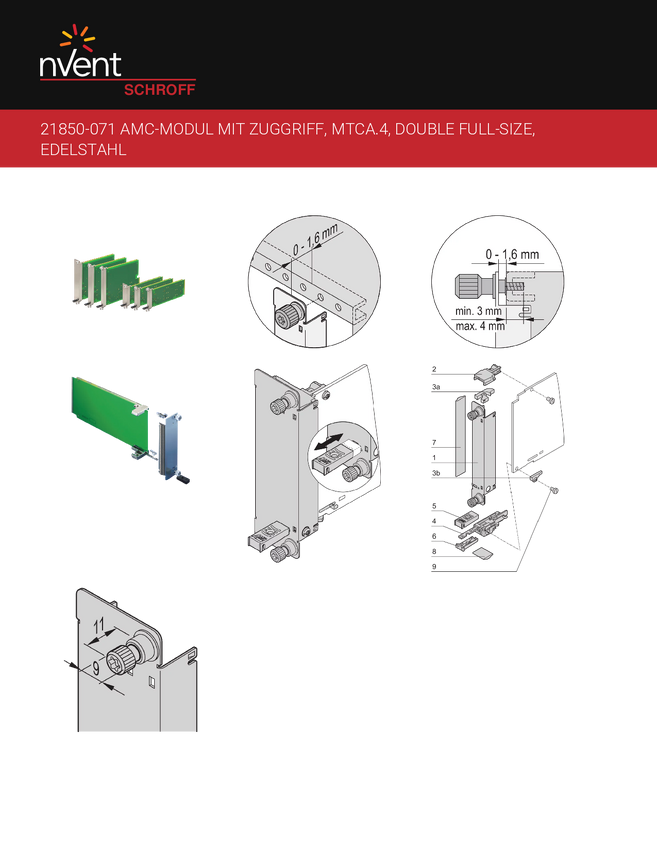 nVent
SCHROFF

21850-071 AMC-MODUL MIT ZUGGRIFF, MTCA.4, DOUBLE FULL-SIZE, EDELSTAHL

0 - 1.6 mm

0 - 1.6 mm
min. 3 mm
max. 4 mm

2
3a
7
1
3b
5
4
6
8
9

11
9