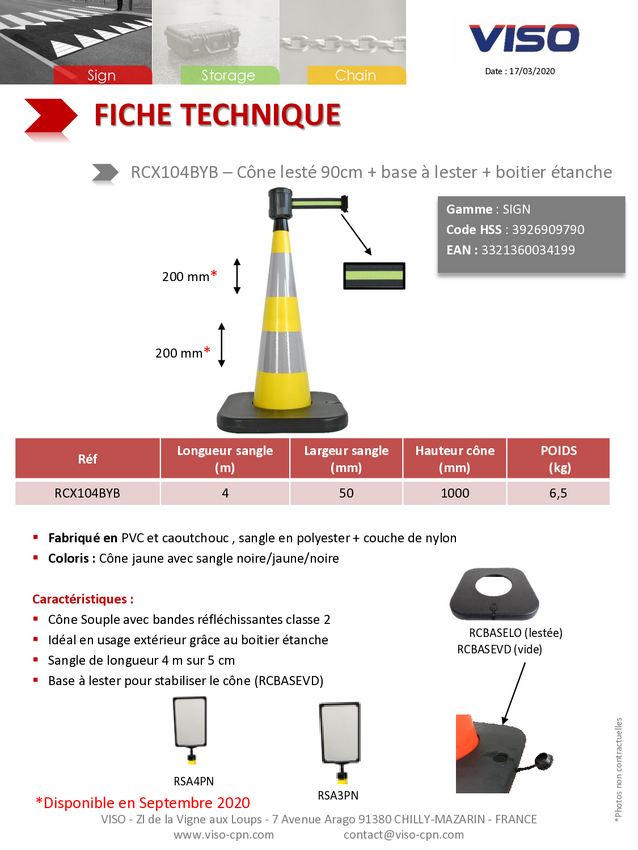 Sign
Storage
Chain

VISO

Date : 17/03/2020

FICHE TECHNIQUE

RCX104BYB – Cône lesté 90cm + base à lester + boitier étanche

Gamme : SIGN
Code HSS : 3926909790
EAN : 3321360034199

200 mm*

200 mm*

| Réf | Longueur sangle (m) | Largeur sangle (mm) | Hauteur cône (mm) | POIDS (kg) |
|---|---|---|---|---|
| RCX104BYB | 4 | 50 | 1000 | 6,5 |

▪ Fabriqué en PVC et caoutchouc , sangle en polyester + couche de nylon
▪ Coloris : Cône jaune avec sangle noire/jaune/noire

Caractéristiques :
▪ Cône Souple avec bandes réfléchissantes classe 2
▪ Idéal en usage extérieur grâce au boitier étanche
▪ Sangle de longueur 4 m sur 5 cm
▪ Base à lester pour stabiliser le cône (RCBASEVD)

RCBASELO (lestée)
RCBASEVD (vide)

RSA4PN

RSA3PN

*Photos non contractuelles

*Disponible en Septembre 2020

VISO - ZI de la Vigne aux Loups - 7 Avenue Arago 91380 CHILLY-MAZARIN - FRANCE
www.viso-cpn.com contact@viso-cpn.com