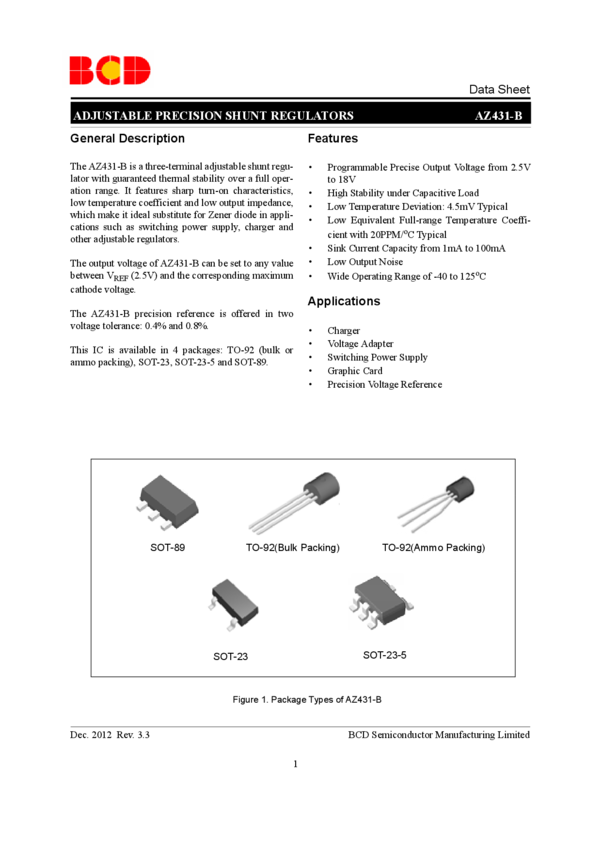 BCD

Data Sheet

ADJUSTABLE PRECISION SHUNT REGULATORS AZ431-B

General Description

The AZ431-B is a three-terminal adjustable shunt regulator with guaranteed thermal stability over a full operation range. It features sharp turn-on characteristics, low temperature coefficient and low output impedance, which make it ideal substitute for Zener diode in applications such as switching power supply, charger and other adjustable regulators.

The output voltage of AZ431-B can be set to any value between $V_{REF}$ (2.5V) and the corresponding maximum cathode voltage.

The AZ431-B precision reference is offered in two voltage tolerance: 0.4% and 0.8%.

This IC is available in 4 packages: TO-92 (bulk or ammo packing), SOT-23, SOT-23-5 and SOT-89.

Features

• Programmable Precise Output Voltage from 2.5V to 18V
• High Stability under Capacitive Load
• Low Temperature Deviation: 4.5mV Typical
• Low Equivalent Full-range Temperature Coefficient with 20PPM/$^{o}$C Typical
• Sink Current Capacity from 1mA to 100mA
• Low Output Noise
• Wide Operating Range of -40 to 125$^{o}$C

Applications

• Charger
• Voltage Adapter
• Switching Power Supply
• Graphic Card
• Precision Voltage Reference

SOT-89
TO-92(Bulk Packing)
TO-92(Ammo Packing)
SOT-23
SOT-23-5

Figure 1. Package Types of AZ431-B

Dec. 2012 Rev. 3.3

BCD Semiconductor Manufacturing Limited

1