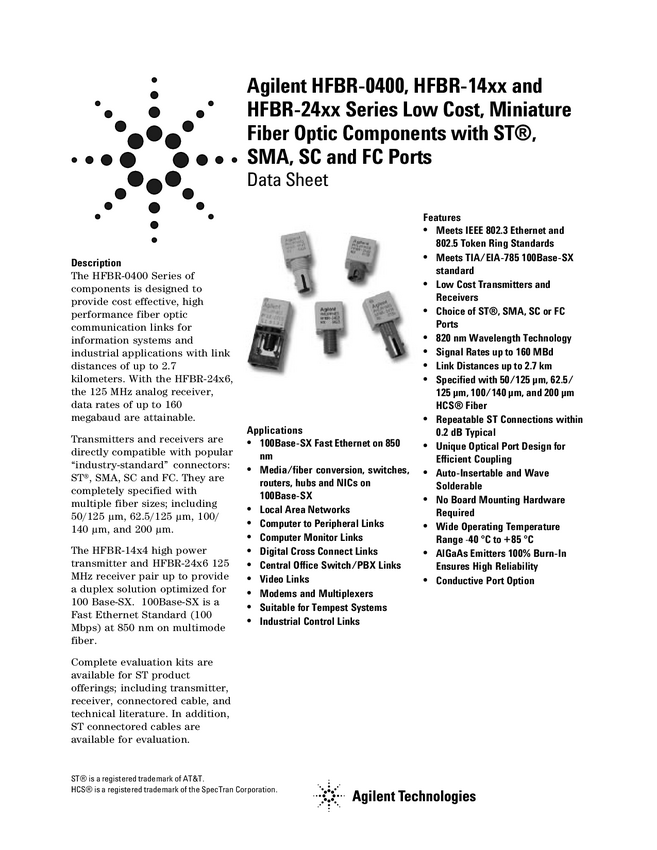 Agilent HFBR-0400, HFBR-14xx and HFBR-24xx Series Low Cost, Miniature Fiber Optic Components with ST®, SMA, SC and FC Ports
Data Sheet

Description
The HFBR-0400 Series of components is designed to provide cost effective, high performance fiber optic communication links for information systems and industrial applications with link distances of up to 2.7 kilometers. With the HFBR-24x6, the 125 MHz analog receiver, data rates of up to 160 megabaud are attainable.

Transmitters and receivers are directly compatible with popular "industry-standard" connectors: ST®, SMA, SC and FC. They are completely specified with multiple fiber sizes; including 50/125 µm, 62.5/125 µm, 100/140 µm, and 200 µm.

The HFBR-14x4 high power transmitter and HFBR-24x6 125 MHz receiver pair up to provide a duplex solution optimized for 100 Base-SX. 100Base-SX is a Fast Ethernet Standard (100 Mbps) at 850 nm on multimode fiber.

Complete evaluation kits are available for ST product offerings; including transmitter, receiver, connectored cable, and technical literature. In addition, ST connectored cables are available for evaluation.

Applications
• 100Base-SX Fast Ethernet on 850 nm
• Media/fiber conversion, switches, routers, hubs and NICs on 100Base-SX
• Local Area Networks
• Computer to Peripheral Links
• Computer Monitor Links
• Digital Cross Connect Links
• Central Office Switch/PBX Links
• Video Links
• Modems and Multiplexers
• Suitable for Tempest Systems
• Industrial Control Links

Features
• Meets IEEE 802.3 Ethernet and 802.5 Token Ring Standards
• Meets TIA/EIA-785 100Base-SX standard
• Low Cost Transmitters and Receivers
• Choice of ST®, SMA, SC or FC Ports
• 820 nm Wavelength Technology
• Signal Rates up to 160 MBd
• Link Distances up to 2.7 km
• Specified with 50/125 µm, 62.5/125 µm, 100/140 µm, and 200 µm HCS® Fiber
• Repeatable ST Connections within 0.2 dB Typical
• Unique Optical Port Design for Efficient Coupling
• Auto-Insertable and Wave Solderable
• No Board Mounting Hardware Required
• Wide Operating Temperature Range -40 °C to +85 °C
• AlGaAs Emitters 100% Burn-In Ensures High Reliability
• Conductive Port Option

ST® is a registered trademark of AT&T.
HCS® is a registered trademark of the SpecTran Corporation.

Agilent Technologies